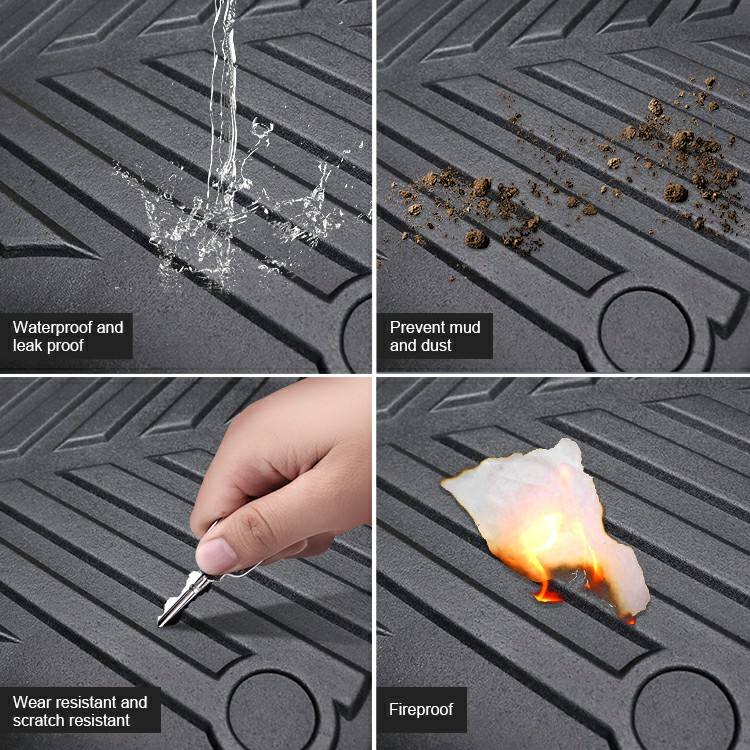 Waterproof and leak proof

Prevent mud and dust

Wear resistant and scratch resistant

Fireproof