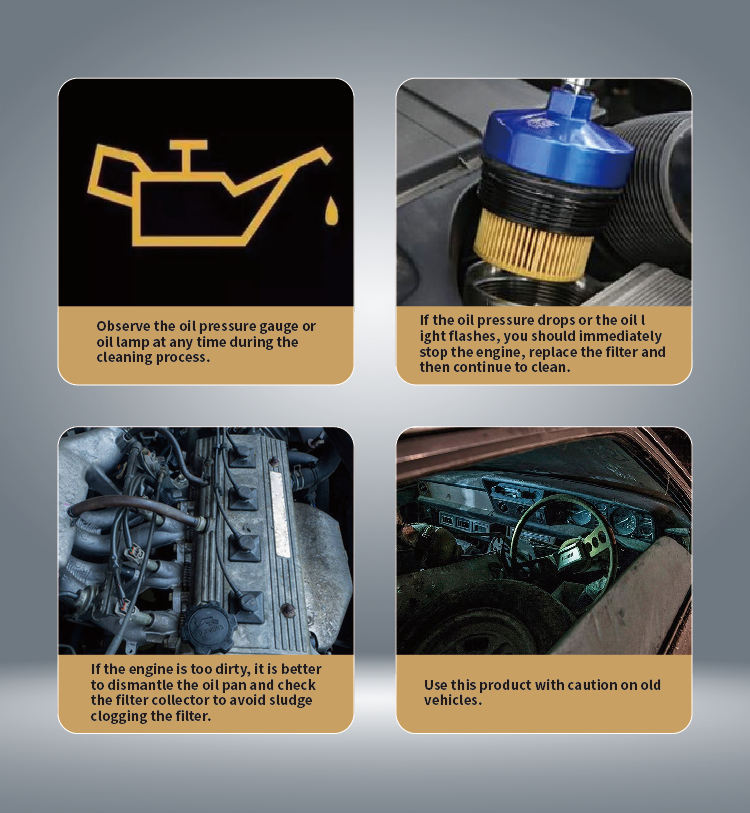 Observe the oil pressure gauge or oil lamp at any time during the cleaning process.

If the oil pressure drops or the oil l ight flashes, you should immediately stop the engine, replace the filter and then continue to clean.

If the engine is too dirty, it is better to dismantle the oil pan and check the filter collector to avoid sludge clogging the filter.

Use this product with caution on old vehicles.