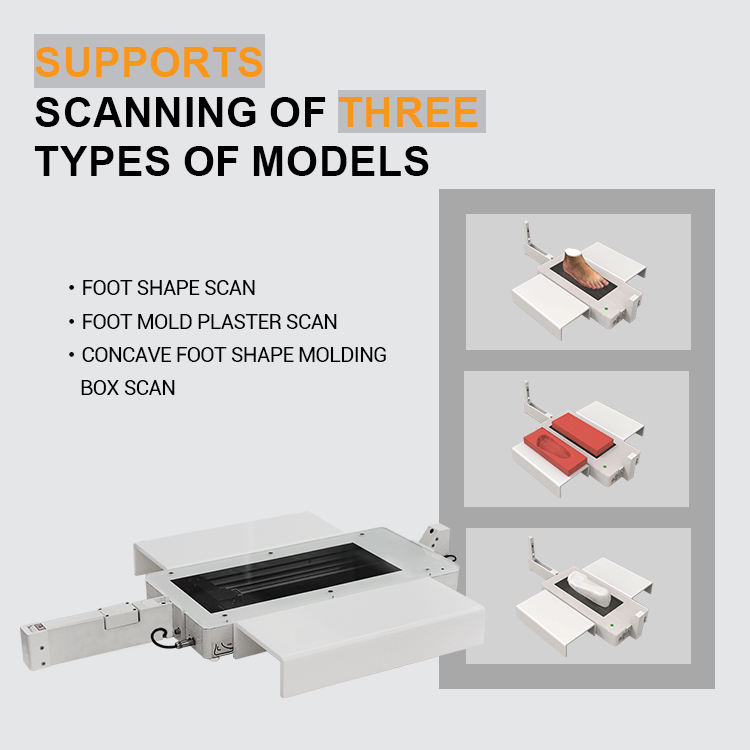 SUPPORTS
SCANNING OF THREE
TYPES OF MODELS

• FOOT SHAPE SCAN
• FOOT MOLD PLASTER SCAN
• CONCAVE FOOT SHAPE MOLDING BOX SCAN