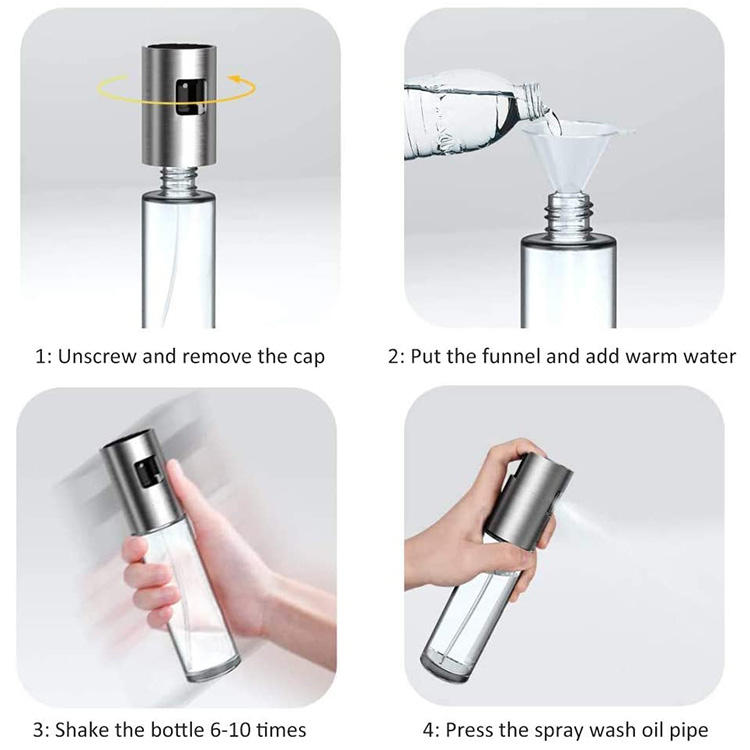 1: Unscrew and remove the cap

2: Put the funnel and add warm water

3: Shake the bottle 6-10 times

4: Press the spray wash oil pipe