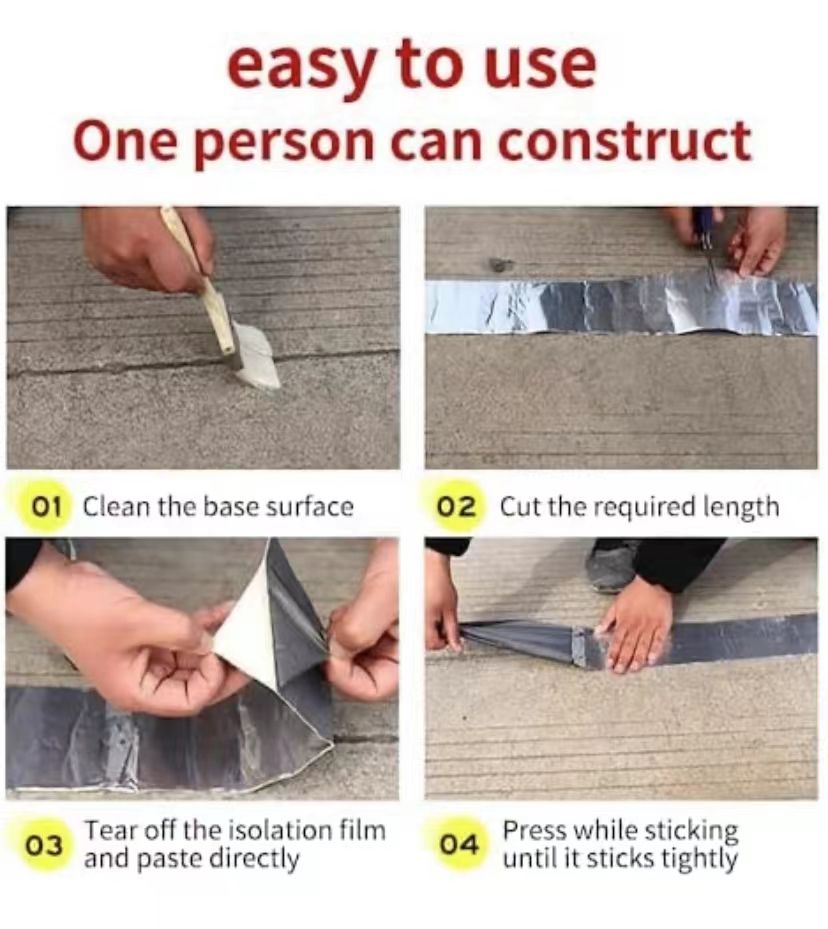 easy to use
One person can construct

01 Clean the base surface

02 Cut the required length

03 Tear off the isolation film and paste directly

04 Press while sticking until it sticks tightly