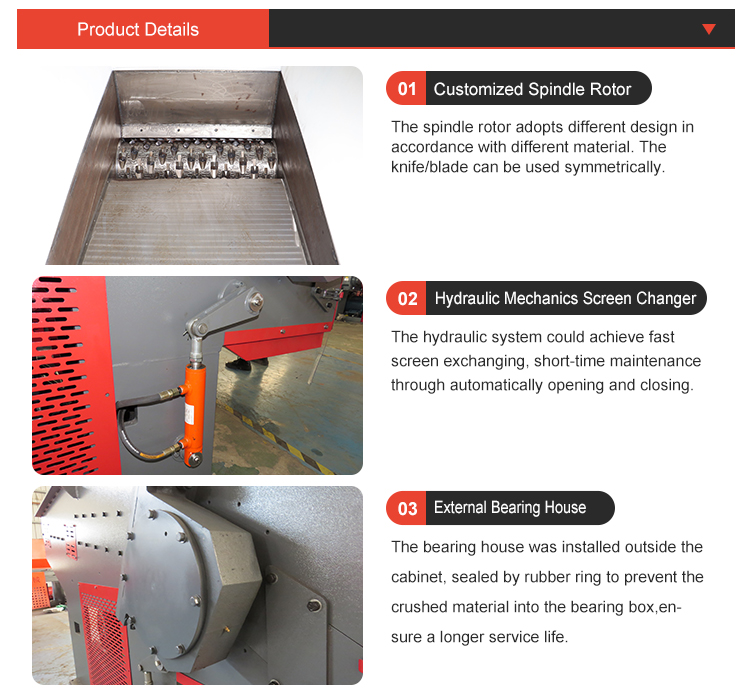 Product Details

01 Customized Spindle Rotor

The spindle rotor adopts different design in accordance with different material. The knife/blade can be used symmetrically.

02 Hydraulic Mechanics Screen Changer

The hydraulic system could achieve fast screen exchanging, short-time maintenance through automatically opening and closing.

03 External Bearing House

The bearing house was installed outside the cabinet, sealed by rubber ring to prevent the crushed material into the bearing box,ensure a longer service life.