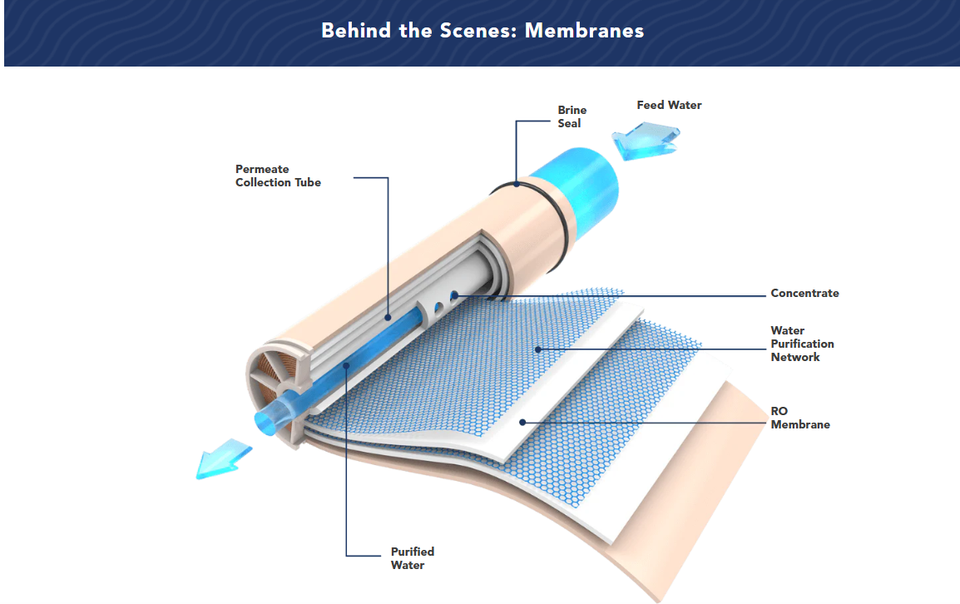 Behind the Scenes: Membranes

Brine Seal

Feed Water

Permeate Collection Tube

Concentrate

Water Purification Network

RO Membrane

Purified Water