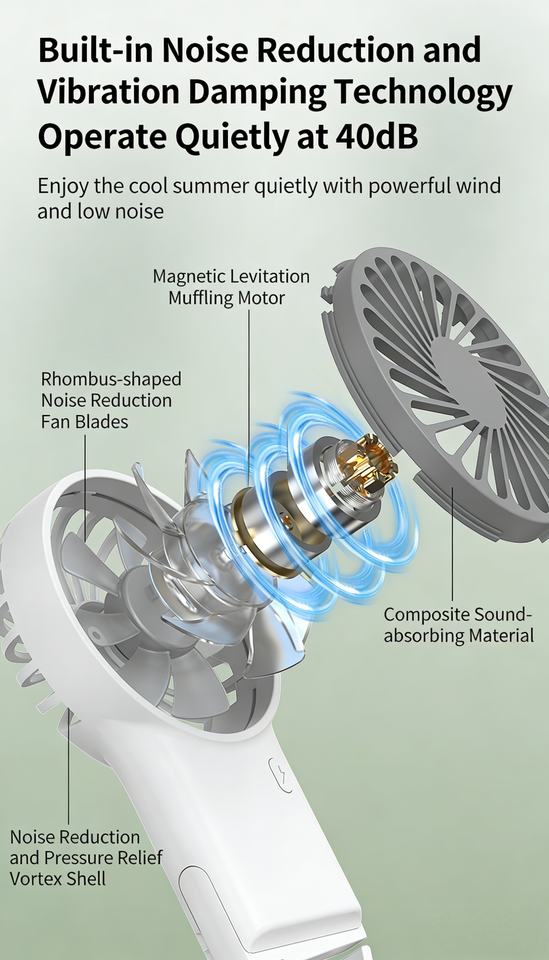 Built-in Noise Reduction and Vibration Damping Technology Operate Quietly at 40dB

Enjoy the cool summer quietly with powerful wind and low noise

Magnetic Levitation Muffling Motor

Rhombus-shaped Noise Reduction Fan Blades

Composite Sound-absorbing Material

Noise Reduction and Pressure Relief Vortex Shell