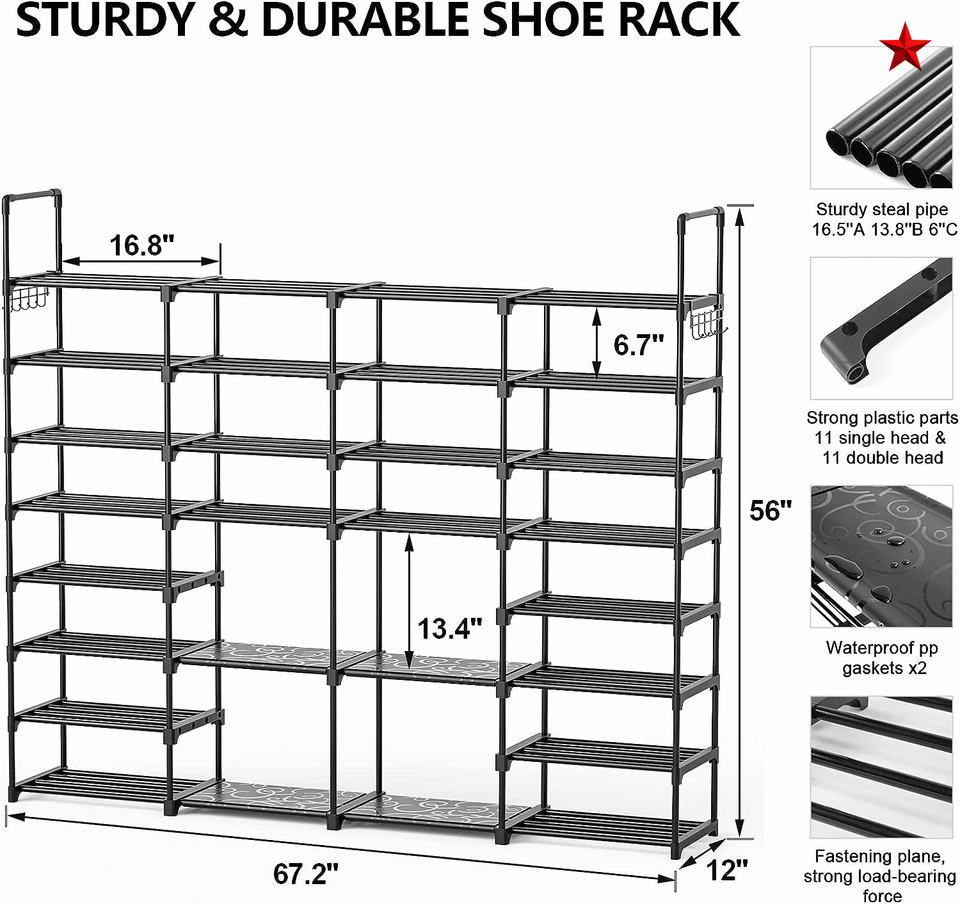 STURDY & DURABLE SHOE RACK

16.8"

6.7"

56"

13.4"

67.2"

12"

Sturdy steal pipe 16.5"A 13.8"B 6"C

Strong plastic parts 11 single head & 11 double head

Waterproof pp gaskets x2

Fastening plane, strong load-bearing force