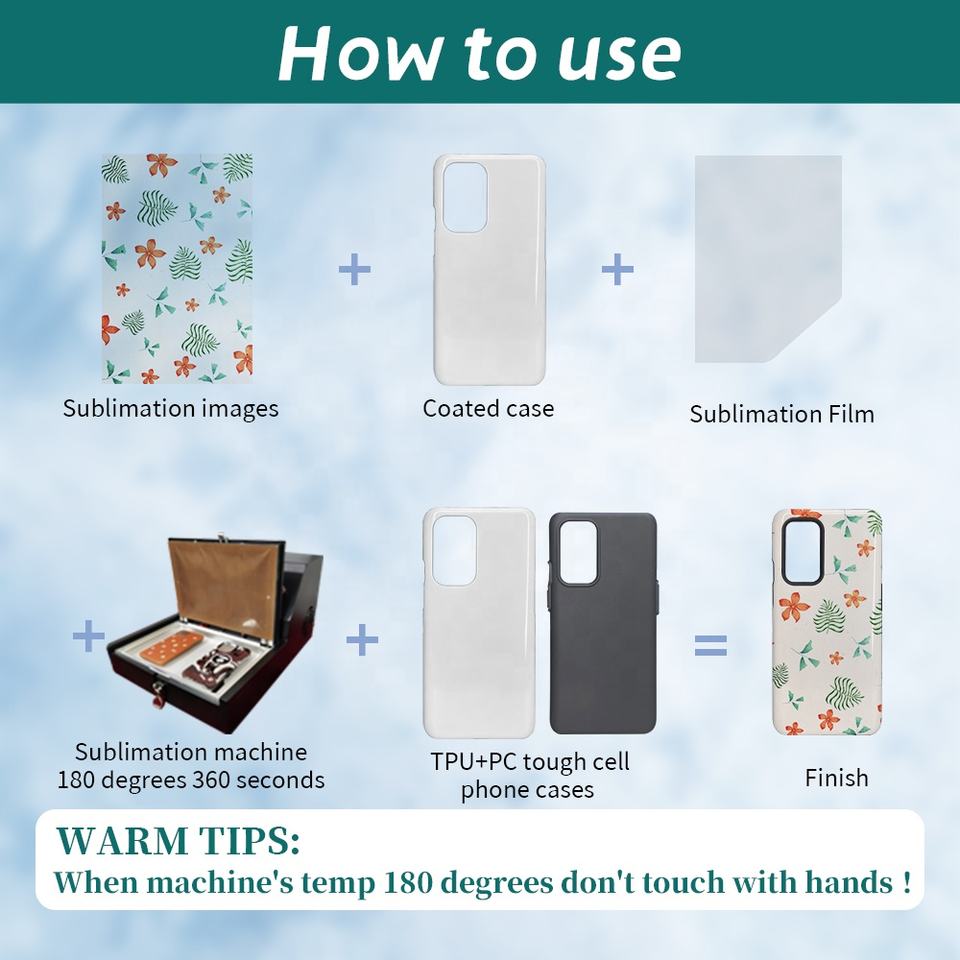 How to use

Sublimation images + Coated case + Sublimation Film

+ Sublimation machine 180 degrees 360 seconds + TPU+PC tough cell phone cases = Finish

WARM TIPS:
When machine's temp 180 degrees don't touch with hands !