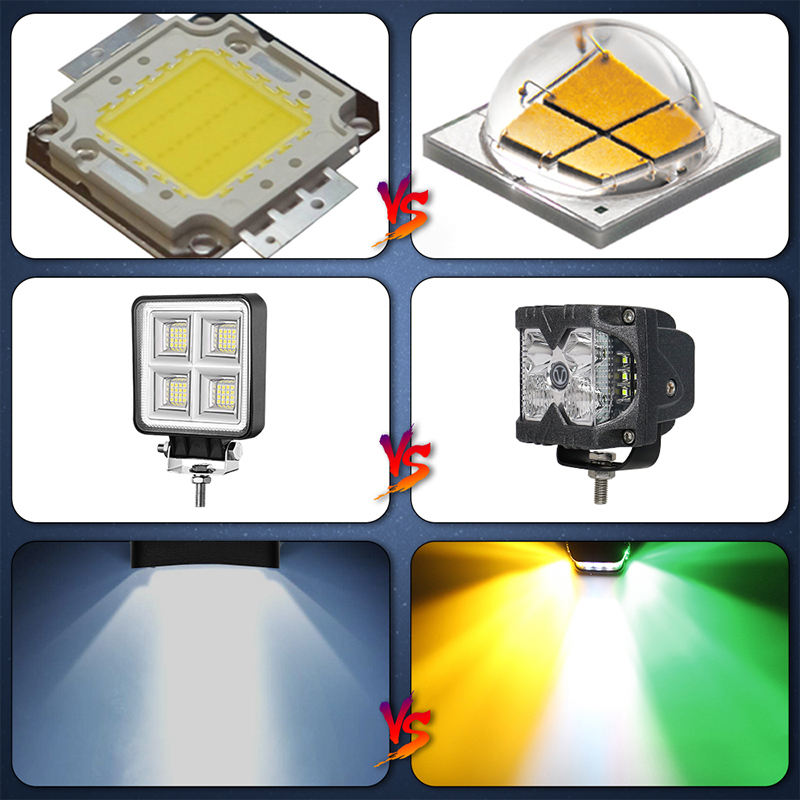 VS

VS

VS