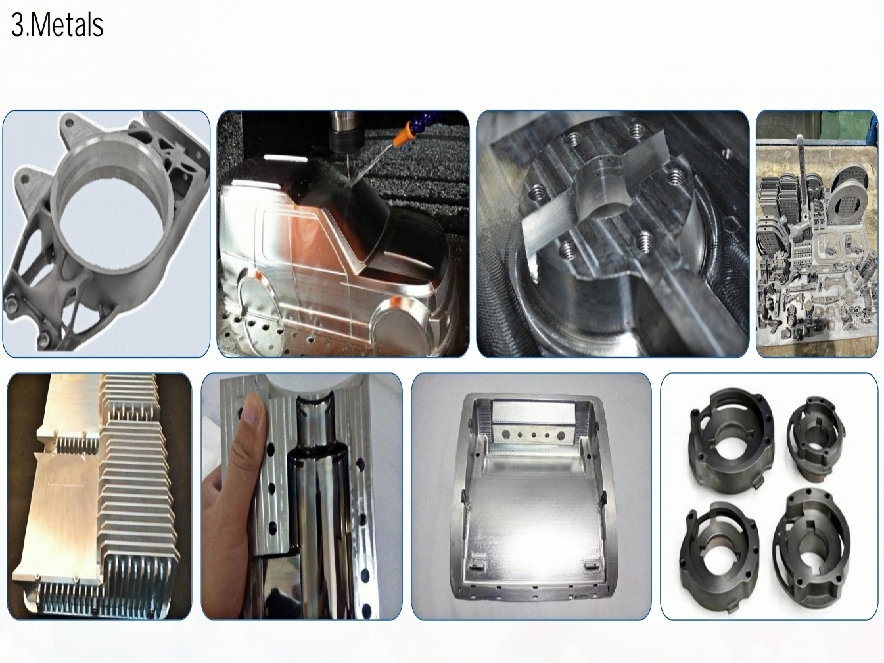 3.Metals