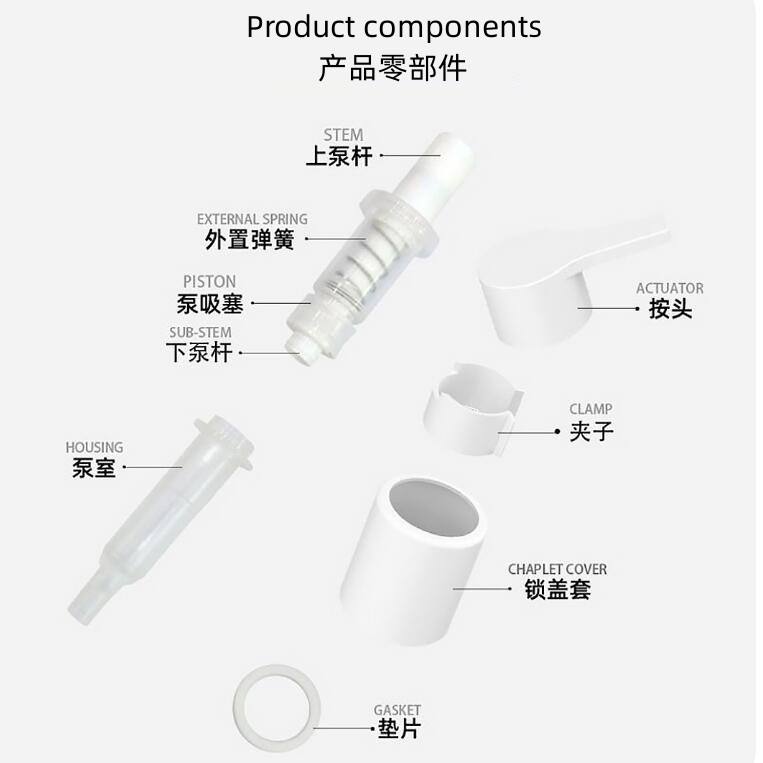 Product components
产品零部件

STEM
上泵杆

EXTERNAL SPRING
外置弹簧

PISTON
泵吸塞

SUB-STEM
下泵杆

ACTUATOR
按头

CLAMP
夹子

HOUSING
泵室

CHAPLET COVER
锁盖套

GASKET
垫片