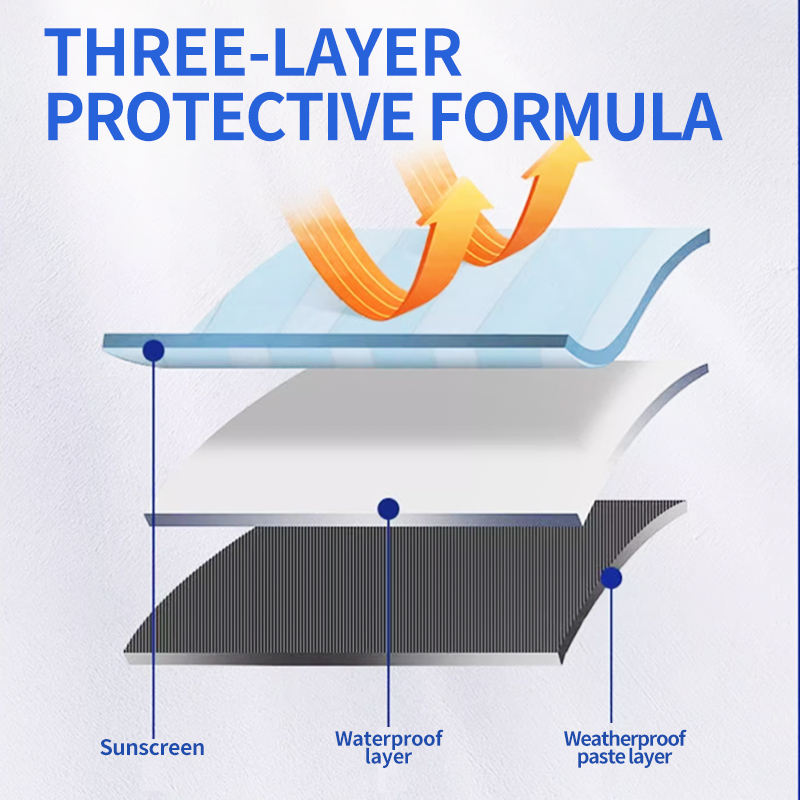 THREE-LAYER PROTECTIVE FORMULA

Sunscreen

Waterproof layer

Weatherproof paste layer