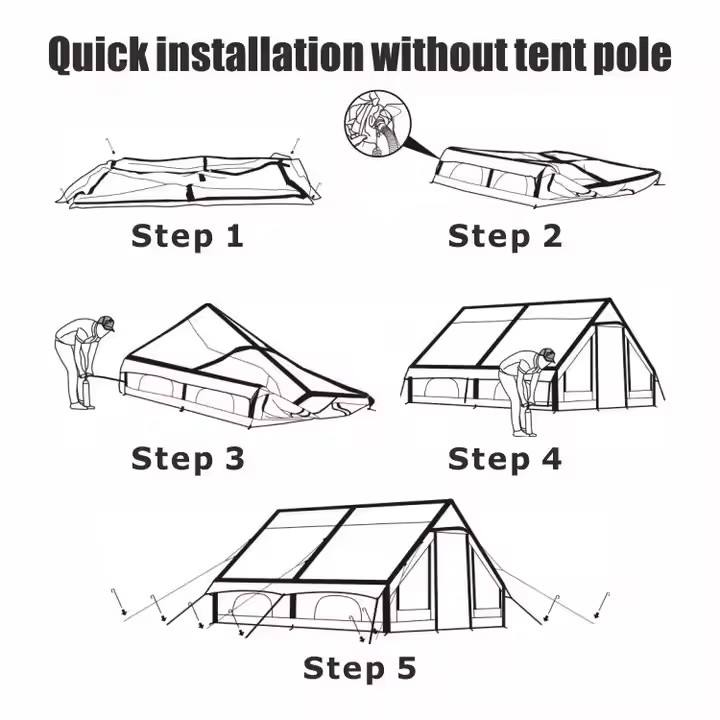 Quick installation without tent pole

Step 1

Step 2

Step 3

Step 4

Step 5