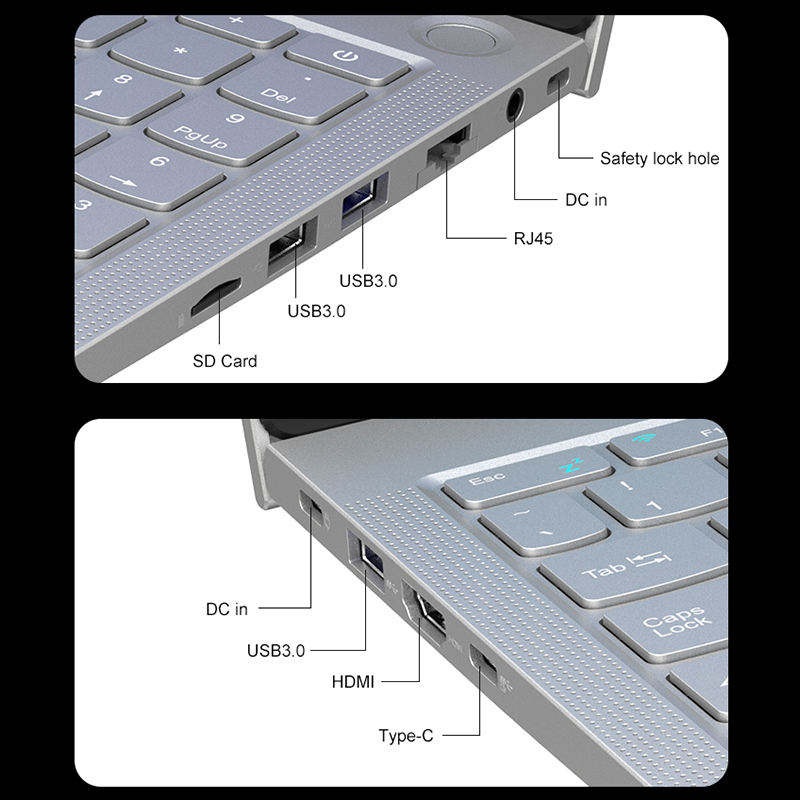 +
*
8
Del
9
PgUp
6
3
Safety lock hole
DC in
RJ45
USB3.0
USB3.0
SD Card

Esc
F1
!
1
~
`
Tab
Caps Lock
DC in
USB3.0
HDMI
Type-C