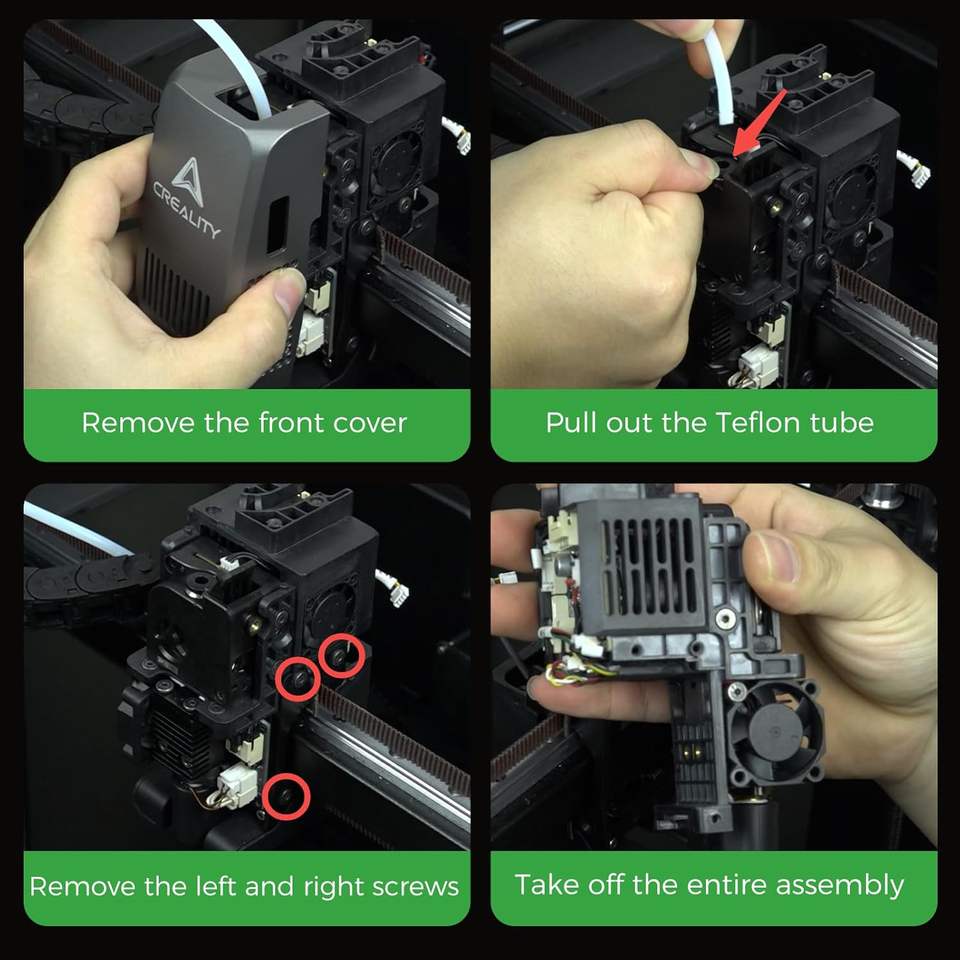 CREALITY

Remove the front cover

Pull out the Teflon tube

Remove the left and right screws

Take off the entire assembly