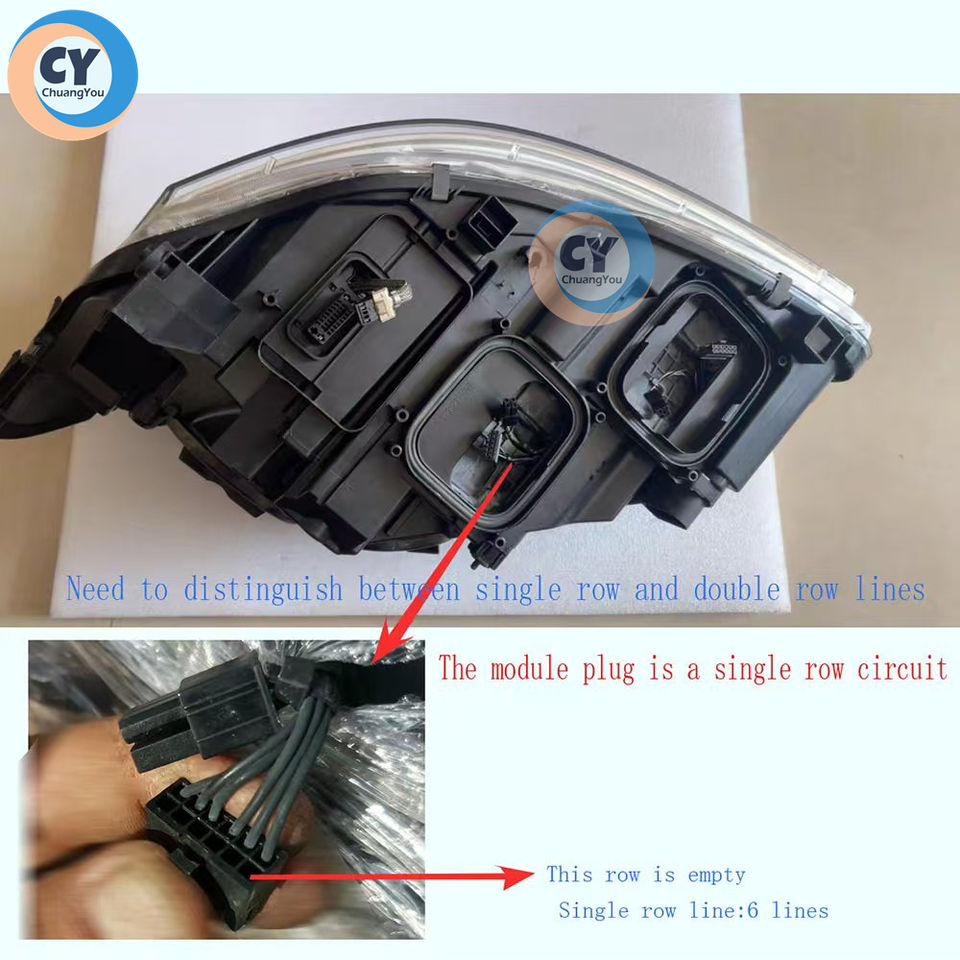 CY
ChuangYou

CY
ChuangYou

Need to distinguish between single row and double row lines

The module plug is a single row circuit

This row is empty
Single row line:6 lines