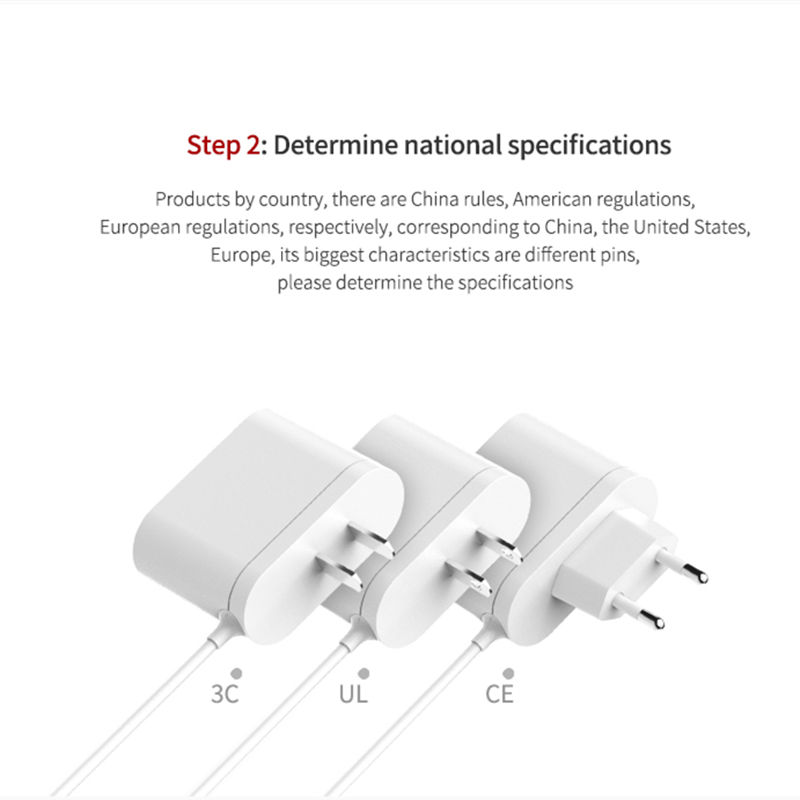 Step 2: Determine national specifications

Products by country, there are China rules, American regulations, European regulations, respectively, corresponding to China, the United States, Europe, its biggest characteristics are different pins, please determine the specifications

3C

UL

CE