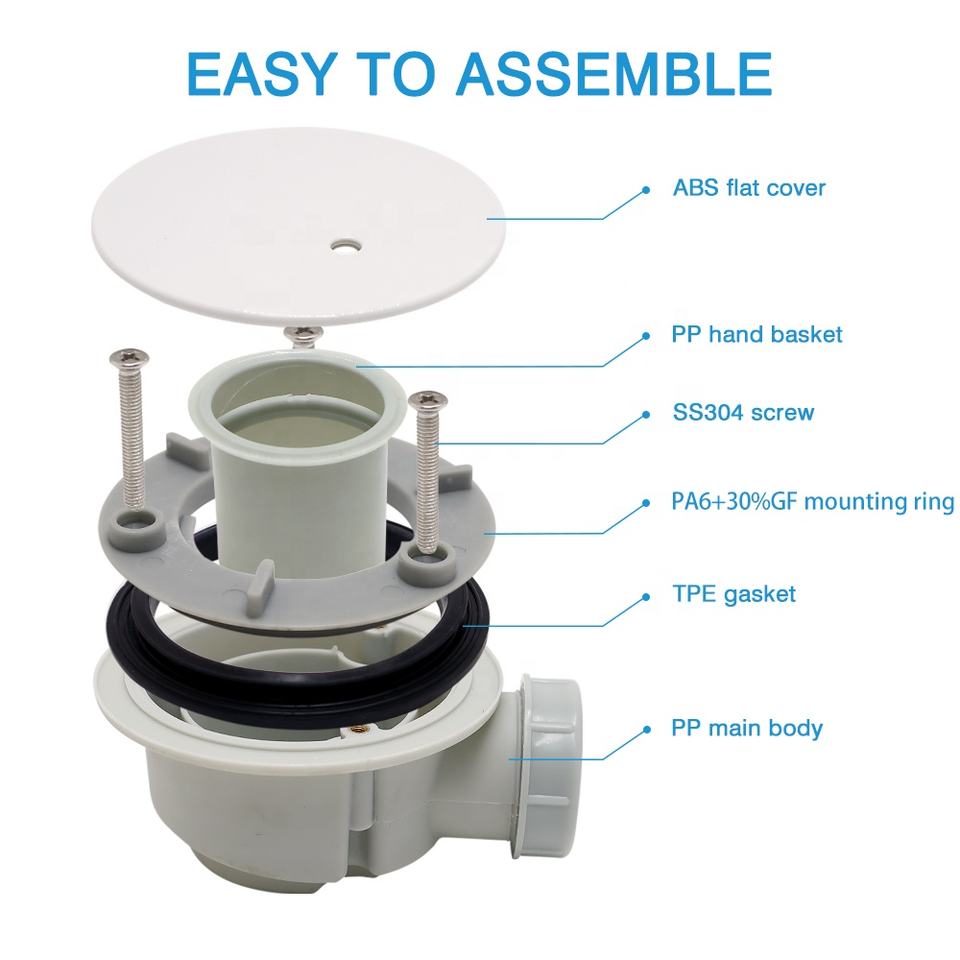 EASY TO ASSEMBLE

ABS flat cover

PP hand basket

SS304 screw

PA6+30%GF mounting ring

TPE gasket

PP main body