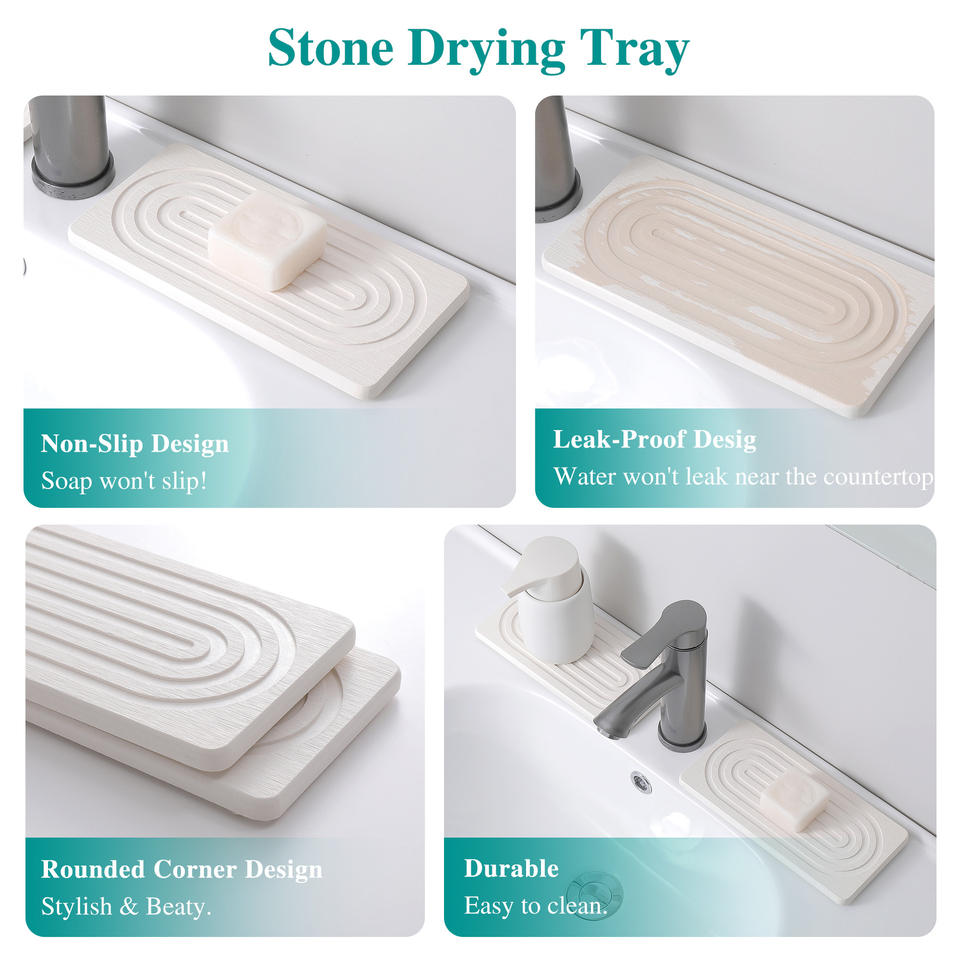 Stone Drying Tray

Non-Slip Design
Soap won't slip!

Leak-Proof Desig
Water won't leak near the countertop

Rounded Corner Design
Stylish & Beaty.

Durable
Easy to clean.