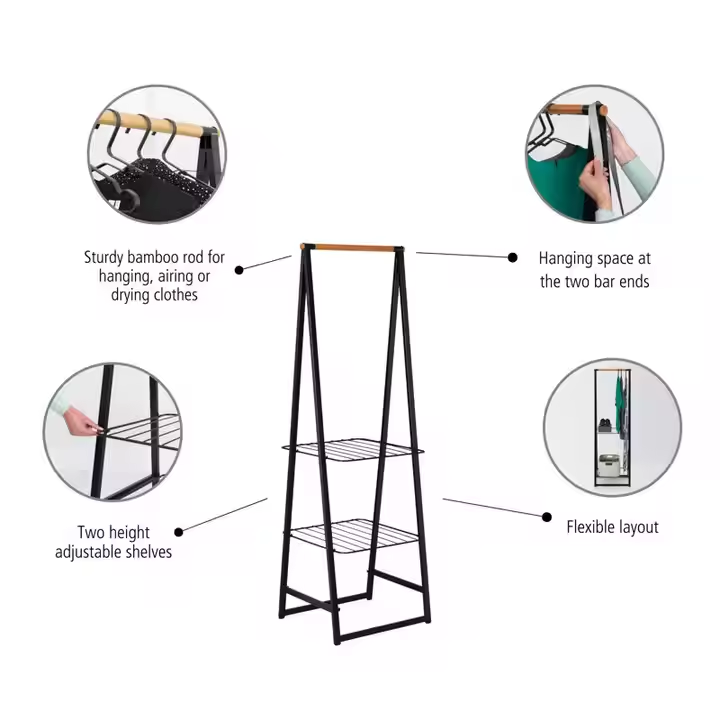 Sturdy bamboo rod for hanging, airing or drying clothes

Hanging space at the two bar ends

Two height adjustable shelves

Flexible layout