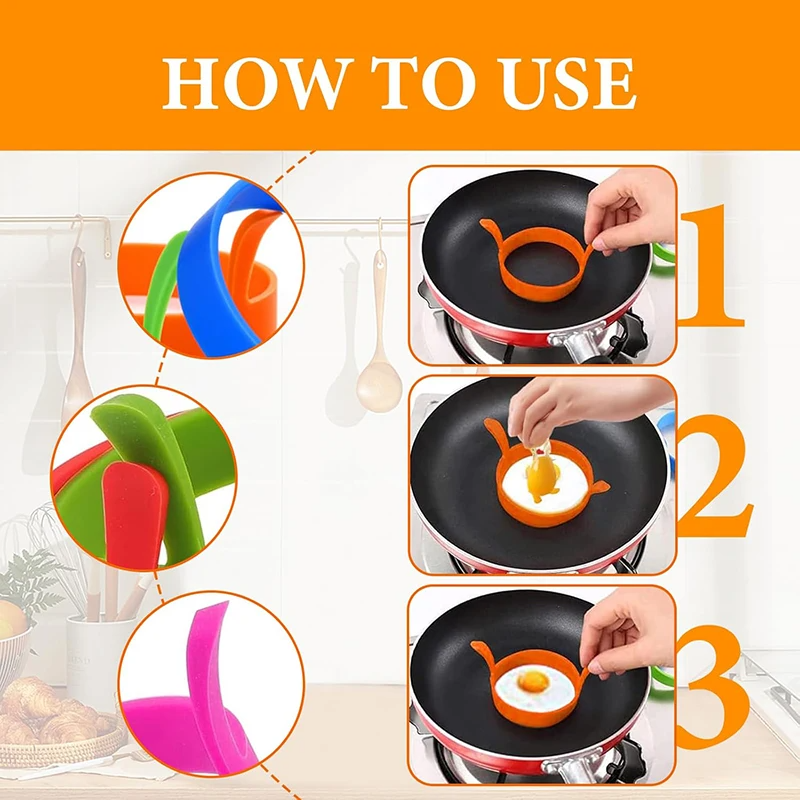 HOW TO USE

1

2

3