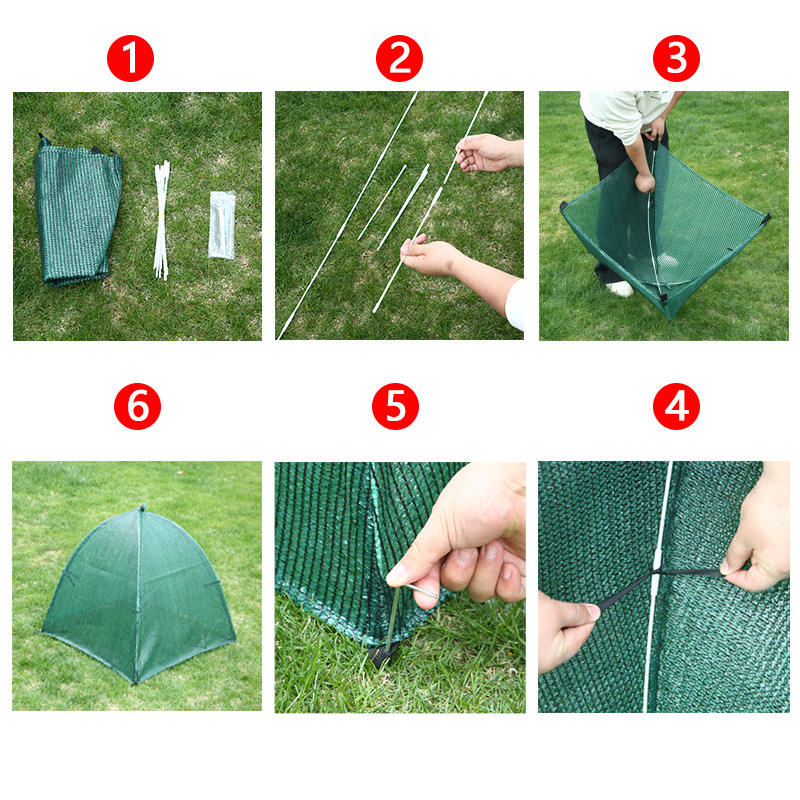 1

2

3

6

5

4