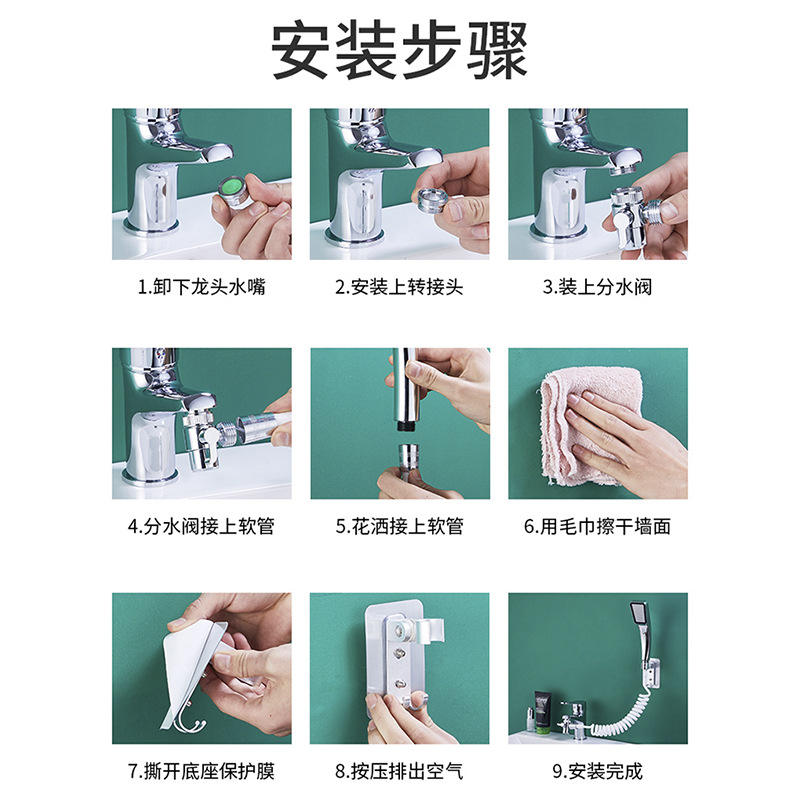 安装步骤

1.卸下龙头水嘴

2.安装上转接头

3.装上分水阀

4.分水阀接上软管

5.花洒接上软管

6.用毛巾擦干墙面

7.撕开底座保护膜

8.按压排出空气

9.安装完成