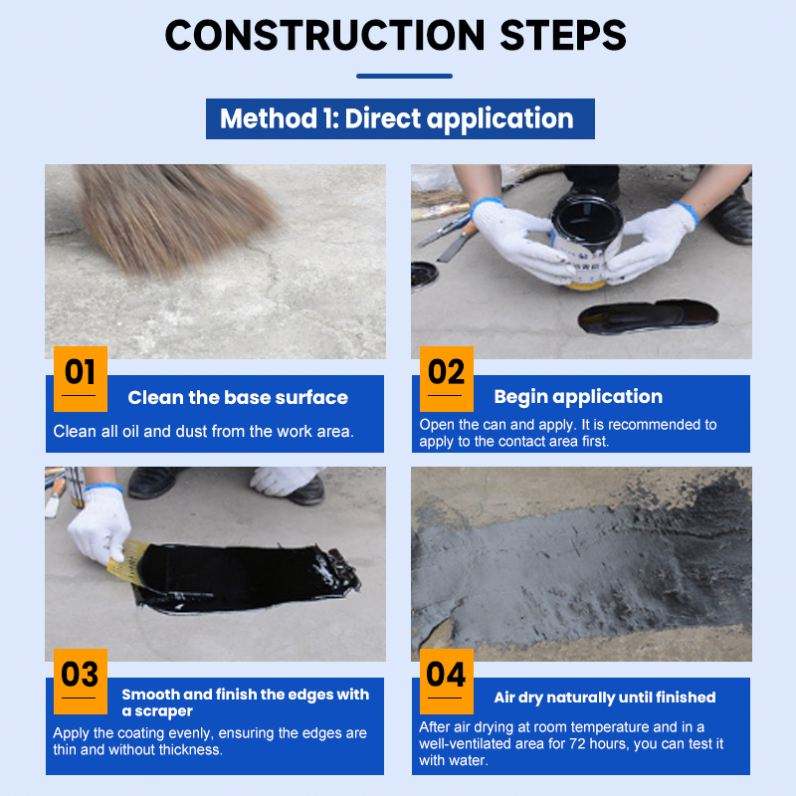 CONSTRUCTION STEPS

Method 1: Direct application

01
Clean the base surface
Clean all oil and dust from the work area.

02
Begin application
Open the can and apply. It is recommended to apply to the contact area first.

03
Smooth and finish the edges with a scraper
Apply the coating evenly, ensuring the edges are thin and without thickness.

04
Air dry naturally until finished
After air drying at room temperature and in a well-ventilated area for 72 hours, you can test it with water.