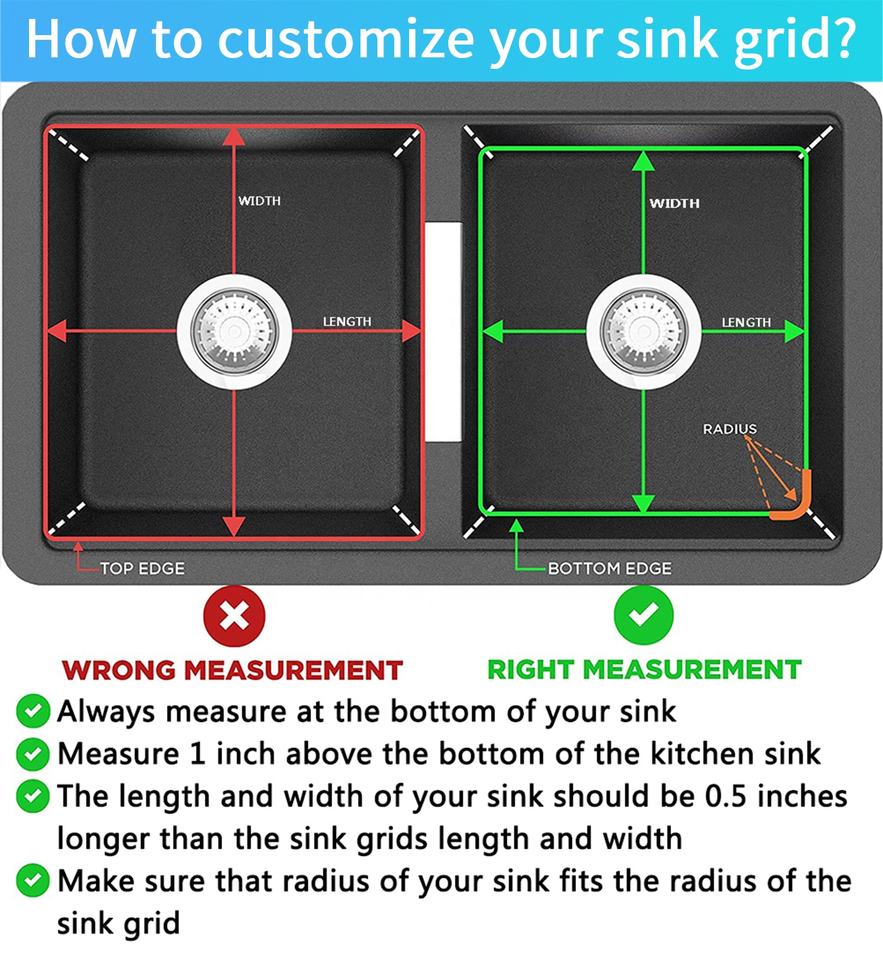 How to customize your sink grid?

WIDTH

LENGTH

TOP EDGE

WIDTH

LENGTH

RADIUS

BOTTOM EDGE

WRONG MEASUREMENT

RIGHT MEASUREMENT

Always measure at the bottom of your sink

Measure 1 inch above the bottom of the kitchen sink

The length and width of your sink should be 0.5 inches longer than the sink grids length and width

Make sure that radius of your sink fits the radius of the sink grid