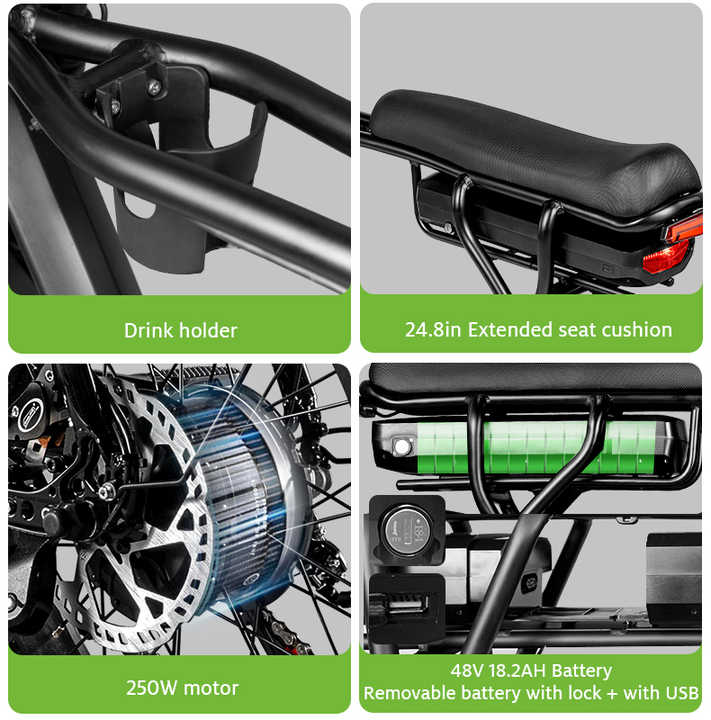 Drink holder

24.8in Extended seat cushion

250W motor

48V 18.2AH Battery
Removable battery with lock + with USB