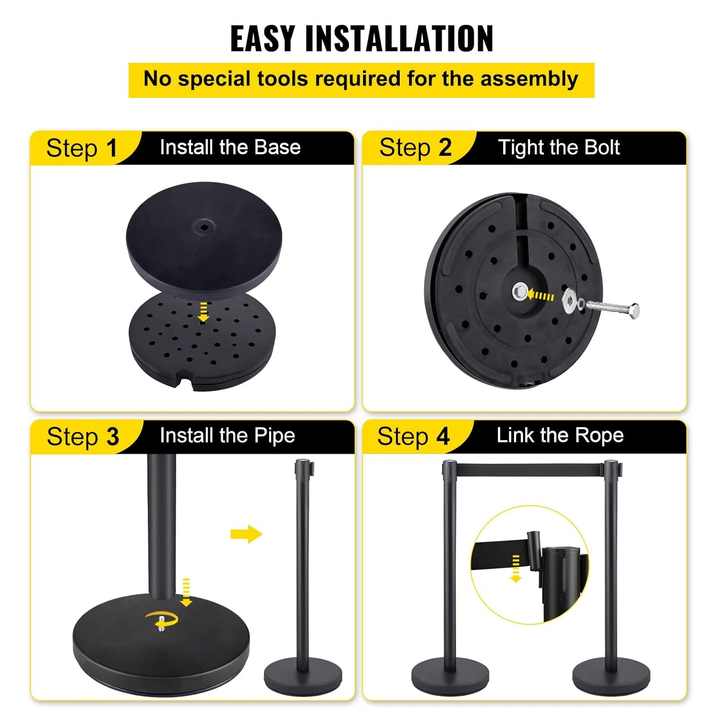 EASY INSTALLATION

No special tools required for the assembly

Step 1 Install the Base

Step 2 Tight the Bolt

Step 3 Install the Pipe

Step 4 Link the Rope