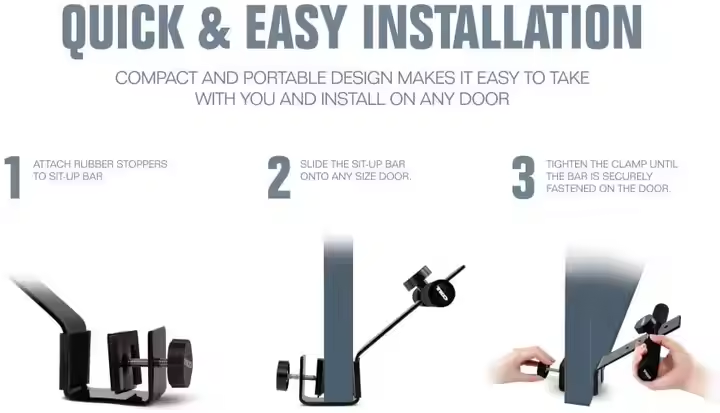 QUICK & EASY INSTALLATION

COMPACT AND PORTABLE DESIGN MAKES IT EASY TO TAKE WITH YOU AND INSTALL ON ANY DOOR

1 ATTACH RUBBER STOPPERS TO SIT-UP BAR

2 SLIDE THE SIT-UP BAR ONTO ANY SIZE DOOR.

3 TIGHTEN THE CLAMP UNTIL THE BAR IS SECURELY FASTENED ON THE DOOR.