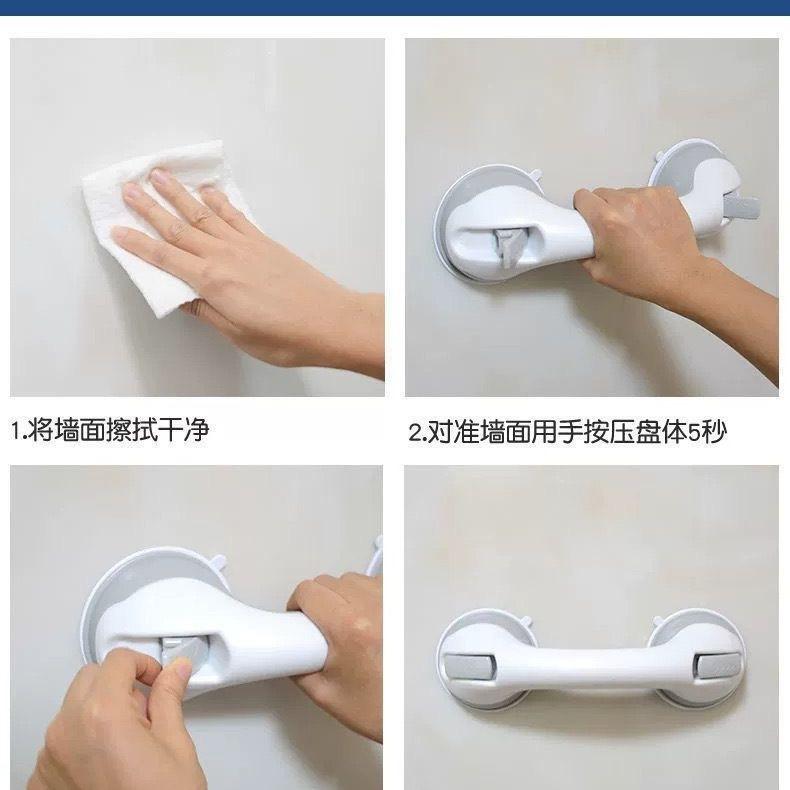 1.将墙面擦拭干净

2.对准墙面用手按压盘体5秒