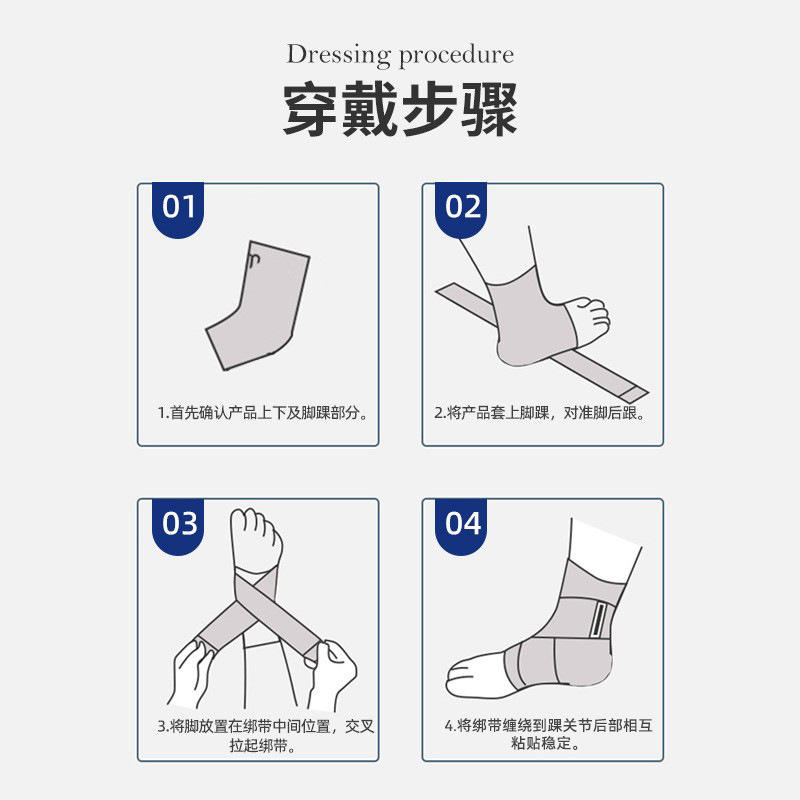 Dressing procedure

穿戴步骤

01

1.首先确认产品上下及脚踝部分。

02

2.将产品套上脚踝，对准脚后跟。

03

3.将脚放置在绑带中间位置，交叉拉起绑带。

04

4.将绑带缠绕到踝关节后部相互粘贴稳定。