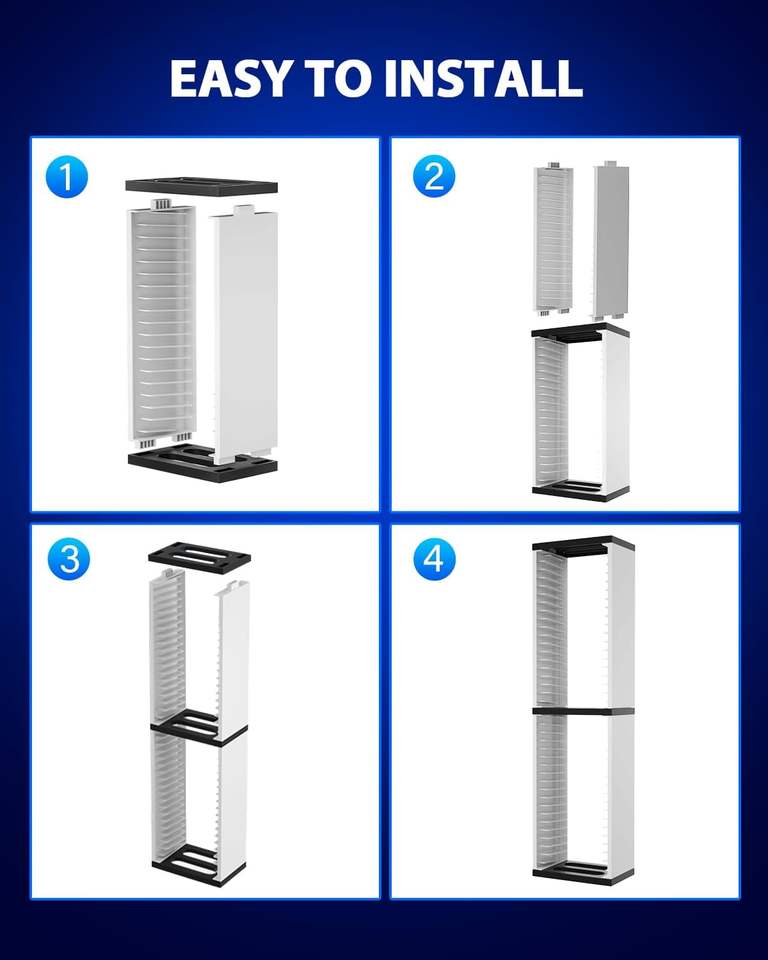 EASY TO INSTALL

1

2

3

4