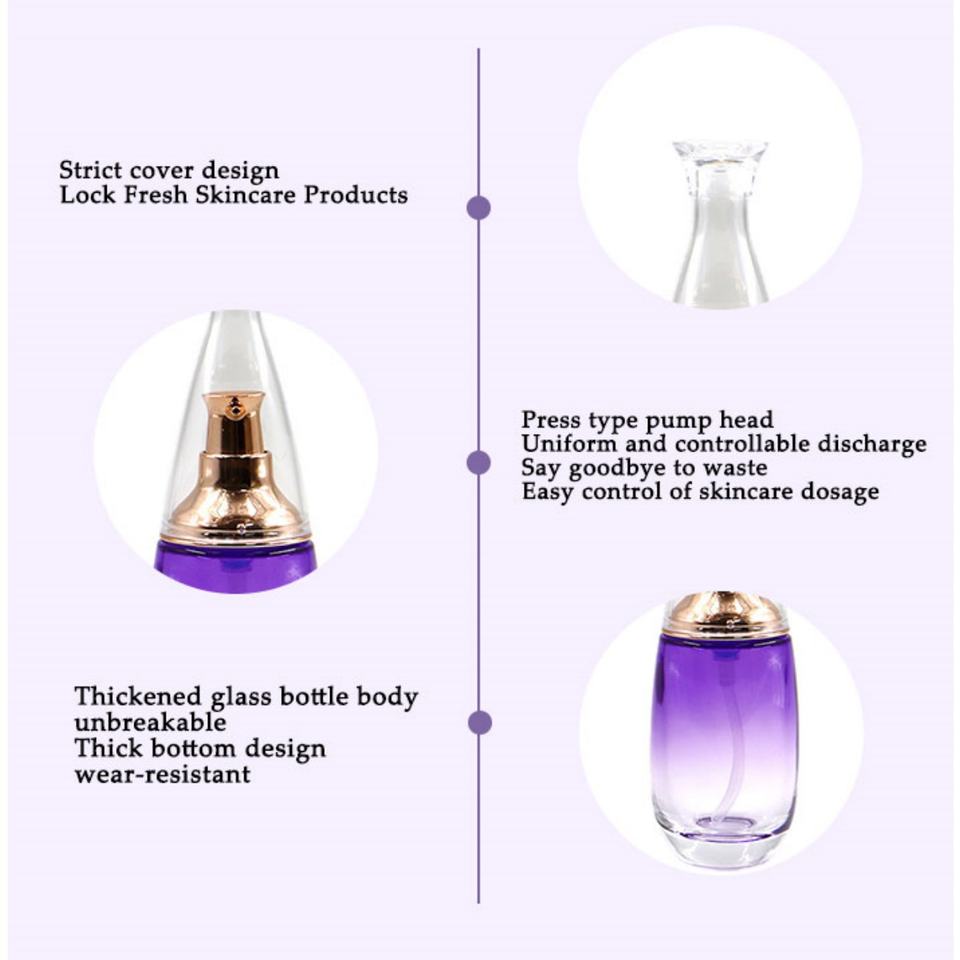 Strict cover design
Lock Fresh Skincare Products

Press type pump head
Uniform and controllable discharge
Say goodbye to waste
Easy control of skincare dosage

Thickened glass bottle body
unbreakable
Thick bottom design
wear-resistant