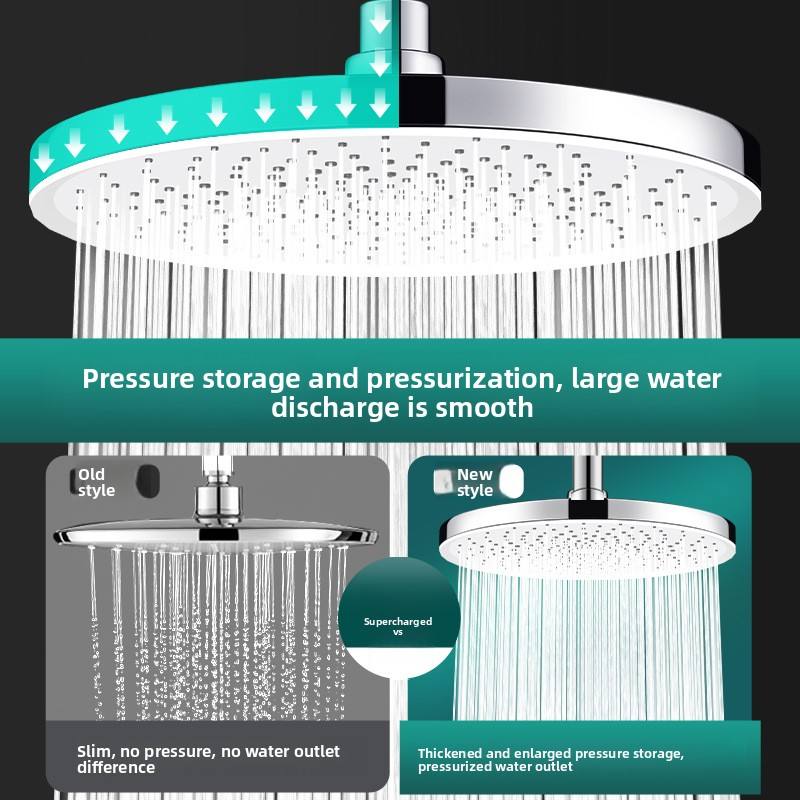 Pressure storage and pressurization, large water discharge is smooth

Old style

New style

Supercharged vs

Slim, no pressure, no water outlet difference

Thickened and enlarged pressure storage, pressurized water outlet