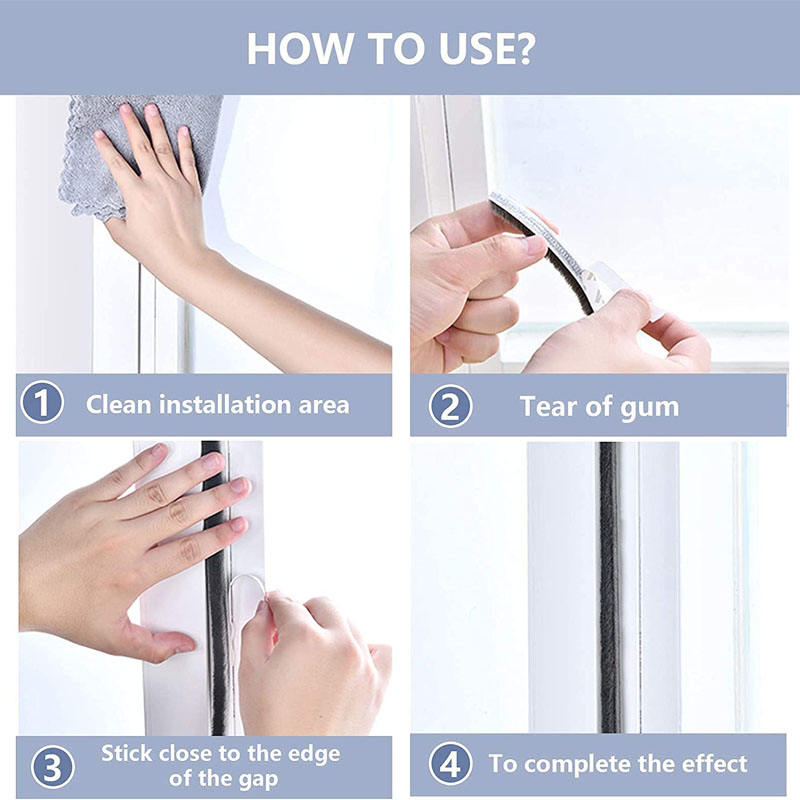 HOW TO USE?

1 Clean installation area

2 Tear of gum

3 Stick close to the edge of the gap

4 To complete the effect