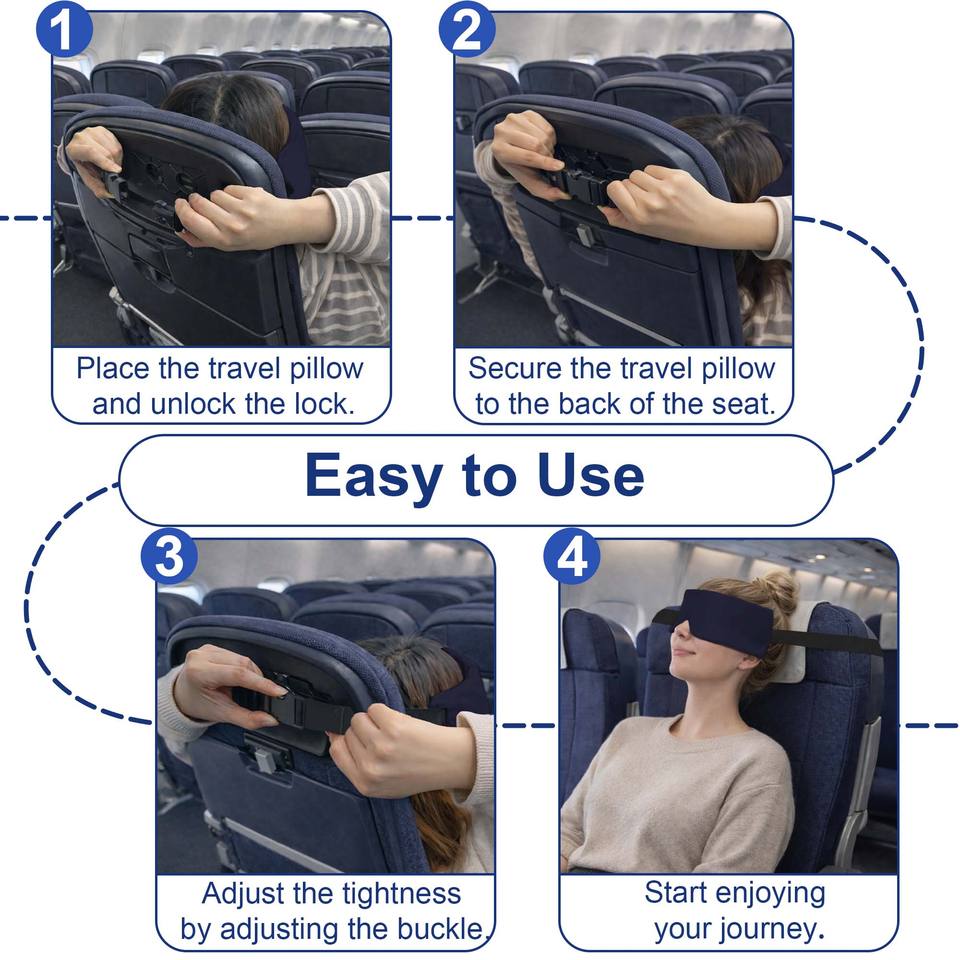 1

Place the travel pillow and unlock the lock.

2

Secure the travel pillow to the back of the seat.

Easy to Use

3

Adjust the tightness by adjusting the buckle.

4

Start enjoying your journey.