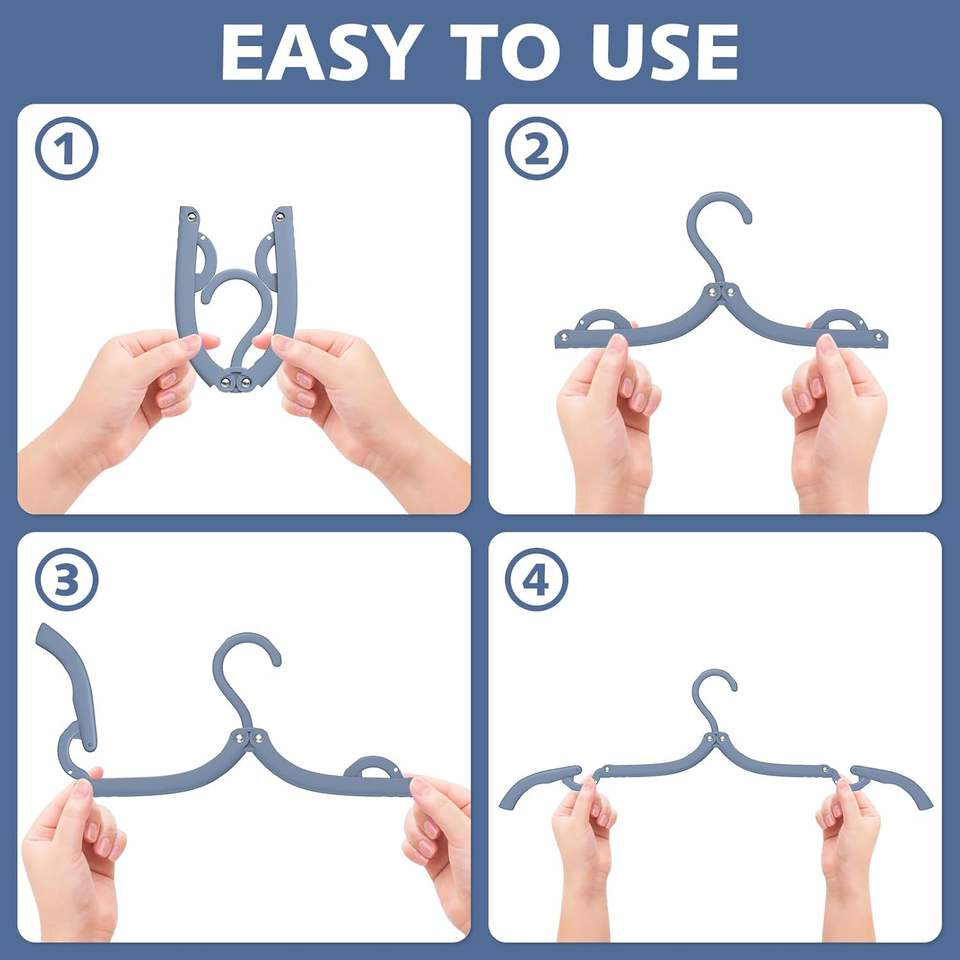 EASY TO USE

①

②

③

④