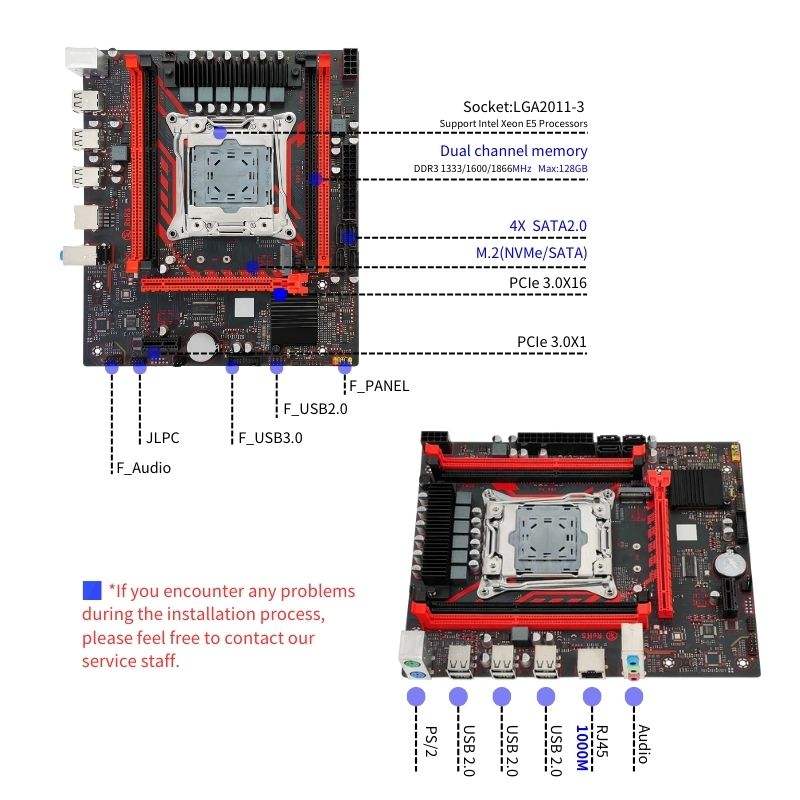 Socket:LGA2011-3
Support Intel Xeon E5 Processors

Dual channel memory
DDR3 1333/1600/1866MHz Max:128GB

4X SATA2.0

M.2(NVMe/SATA)

PCIe 3.0X16

PCIe 3.0X1

F_PANEL

F_USB2.0

JLPC

F_USB3.0

F_Audio

*If you encounter any problems during the installation process, please feel free to contact our service staff.

PS/2

USB 2.0

USB 2.0

USB 2.0

RJ45
1000M

Audio