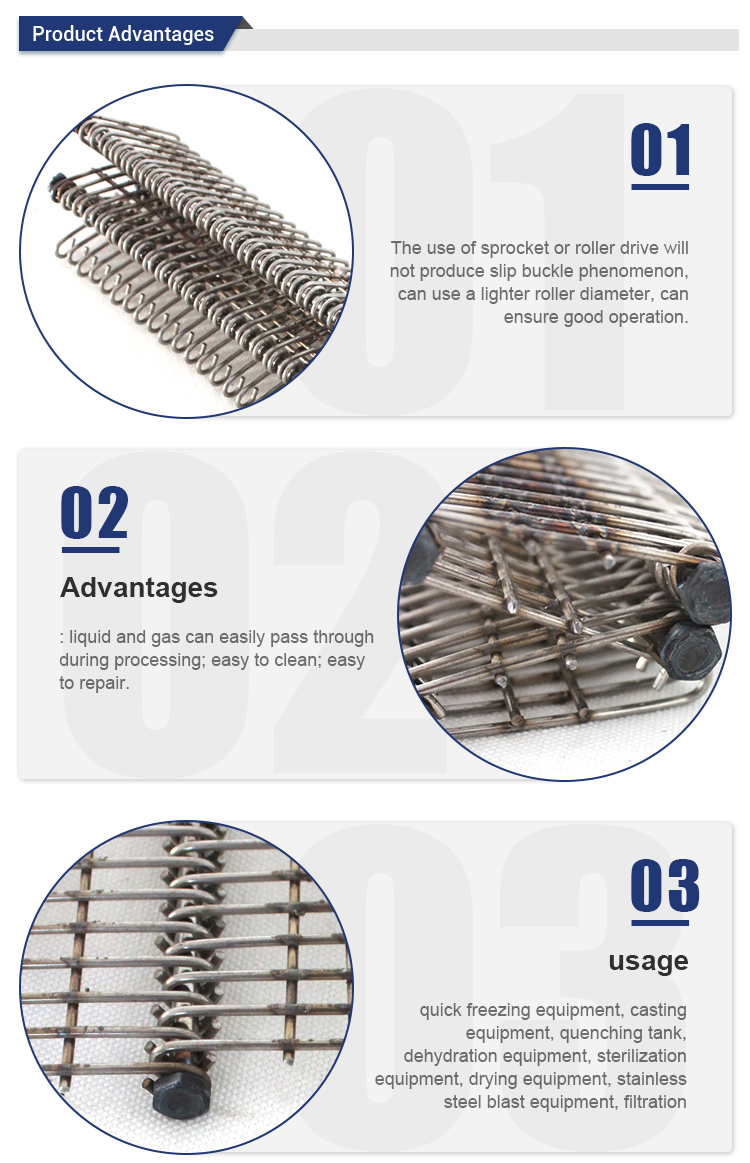 Product Advantages

01

The use of sprocket or roller drive will not produce slip buckle phenomenon, can use a lighter roller diameter, can ensure good operation.

02

Advantages

: liquid and gas can easily pass through during processing; easy to clean; easy to repair.

03

usage

quick freezing equipment, casting equipment, quenching tank, dehydration equipment, sterilization equipment, drying equipment, stainless steel blast equipment, filtration