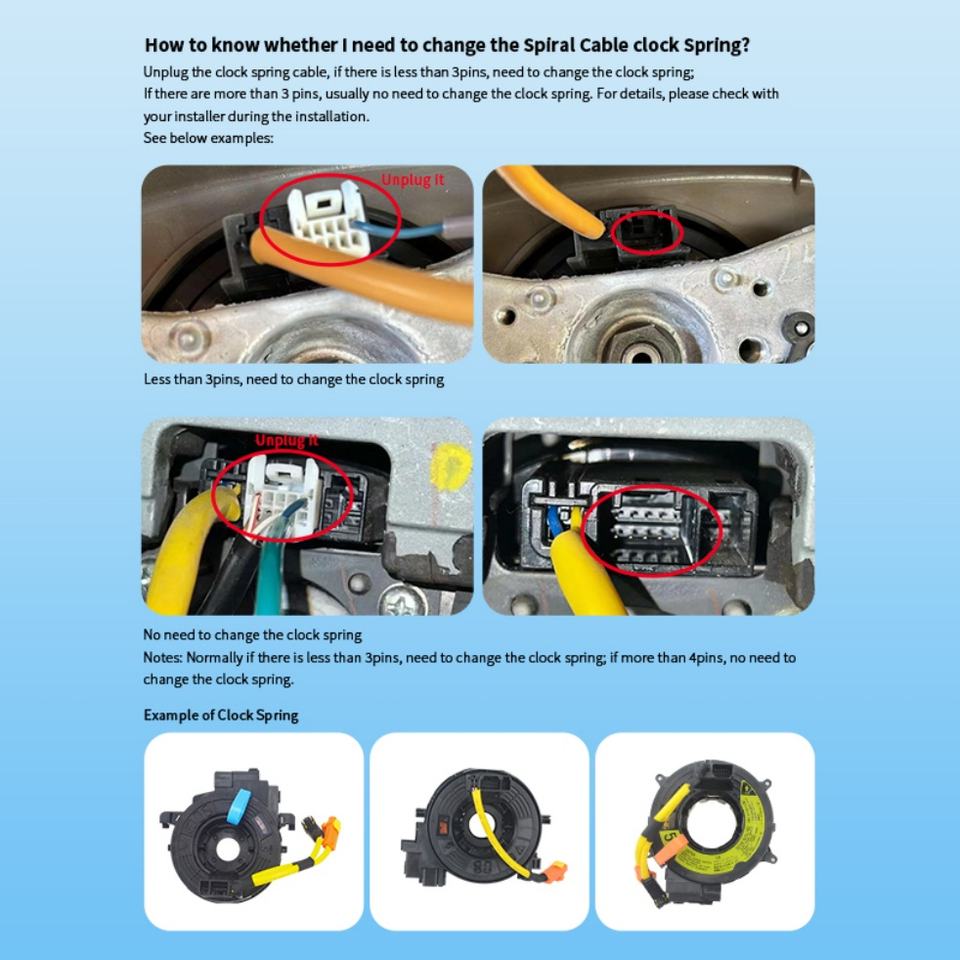 How to know whether I need to change the Spiral Cable clock Spring?

Unplug the clock spring cable, if there is less than 3pins, need to change the clock spring;
If there are more than 3 pins, usually no need to change the clock spring. For details, please check with your installer during the installation.
See below examples:

Unplug it

Less than 3pins, need to change the clock spring

Unplug it

No need to change the clock spring

Notes: Normally if there is less than 3pins, need to change the clock spring; if more than 4pins, no need to change the clock spring.

Example of Clock Spring