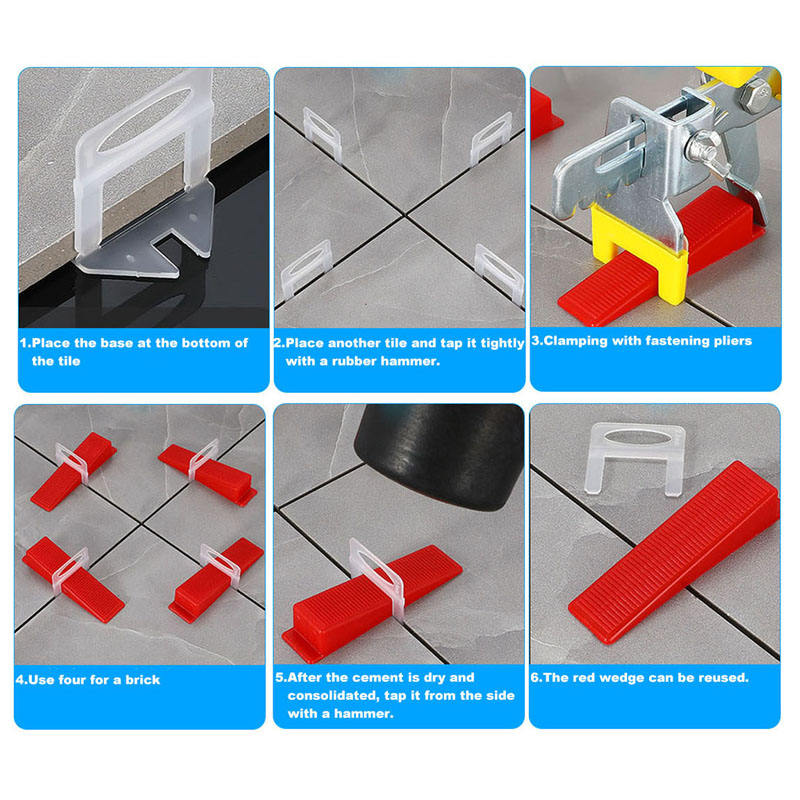 1.Place the base at the bottom of the tile

2.Place another tile and tap it tightly with a rubber hammer.

3.Clamping with fastening pliers

4.Use four for a brick

5.After the cement is dry and consolidated, tap it from the side with a hammer.

6.The red wedge can be reused.