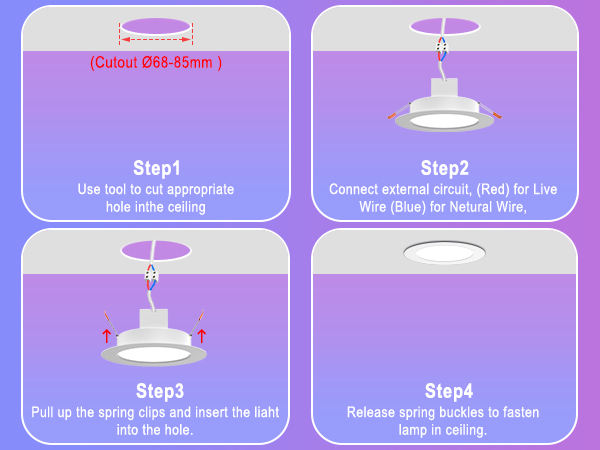 (Cutout Ø68-85mm )

Step1
Use tool to cut appropriate hole inthe ceiling

Step2
Connect external circuit, (Red) for Live Wire (Blue) for Netural Wire,

Step3
Pull up the spring clips and insert the liaht into the hole.

Step4
Release spring buckles to fasten lamp in ceiling.