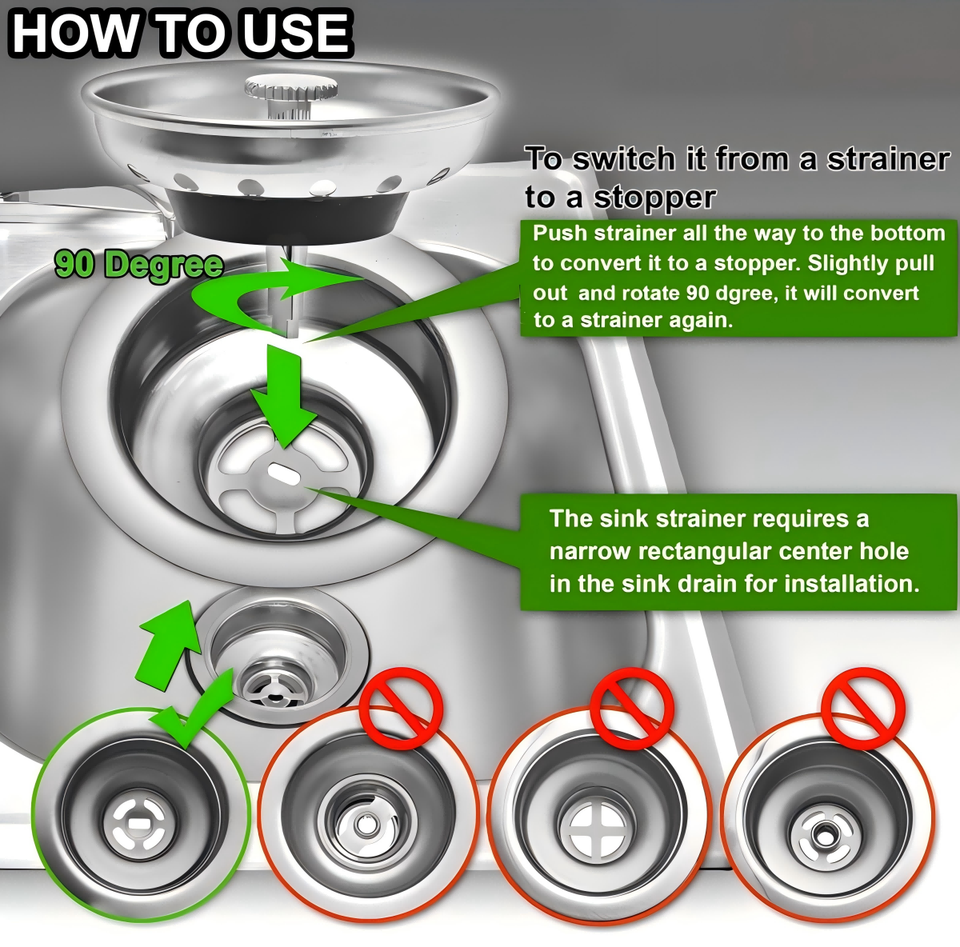 HOW TO USE

To switch it from a strainer to a stopper

90 Degree

Push strainer all the way to the bottom to convert it to a stopper. Slightly pull out and rotate 90 dgree, it will convert to a strainer again.

The sink strainer requires a narrow rectangular center hole in the sink drain for installation.