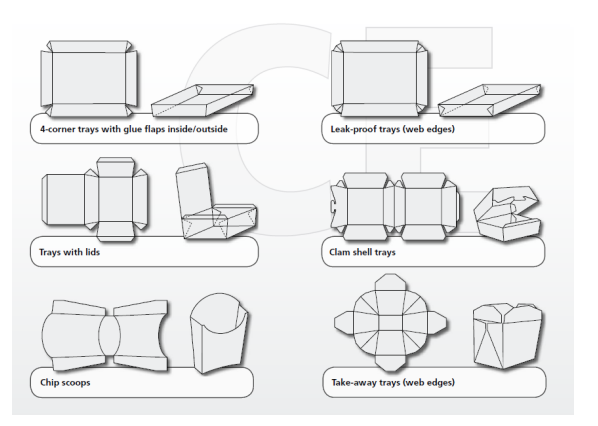 4-corner trays with glue flaps inside/outside

Leak-proof trays (web edges)

Trays with lids

Clam shell trays

Chip scoops

Take-away trays (web edges)