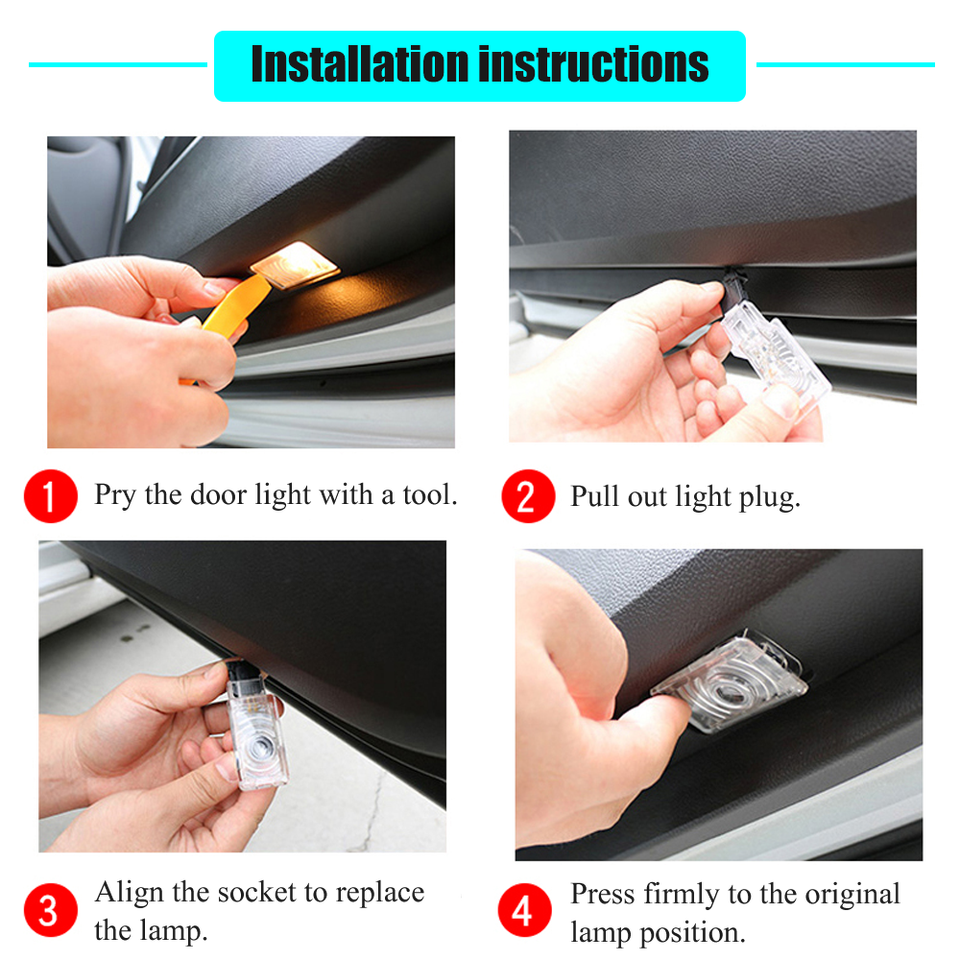 Installation instructions

1 Pry the door light with a tool.

2 Pull out light plug.

3 Align the socket to replace the lamp.

4 Press firmly to the original lamp position.