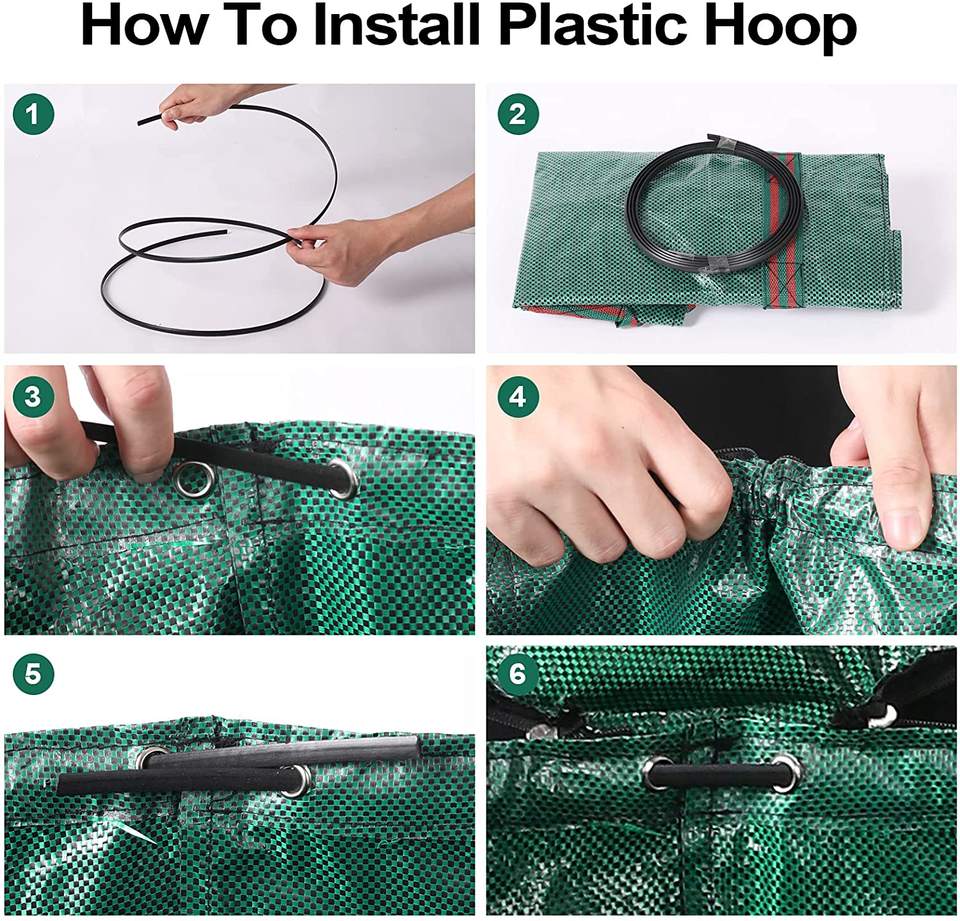 How To Install Plastic Hoop

1

2

3

4

5

6