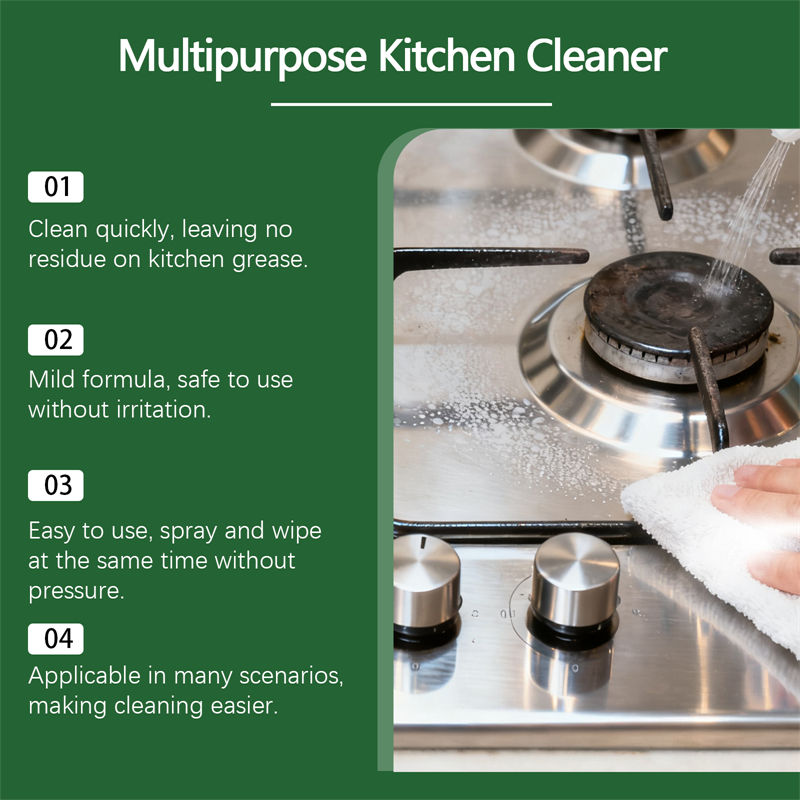 Multipurpose Kitchen Cleaner

01
Clean quickly, leaving no residue on kitchen grease.

02
Mild formula, safe to use without irritation.

03
Easy to use, spray and wipe at the same time without pressure.

04
Applicable in many scenarios, making cleaning easier.