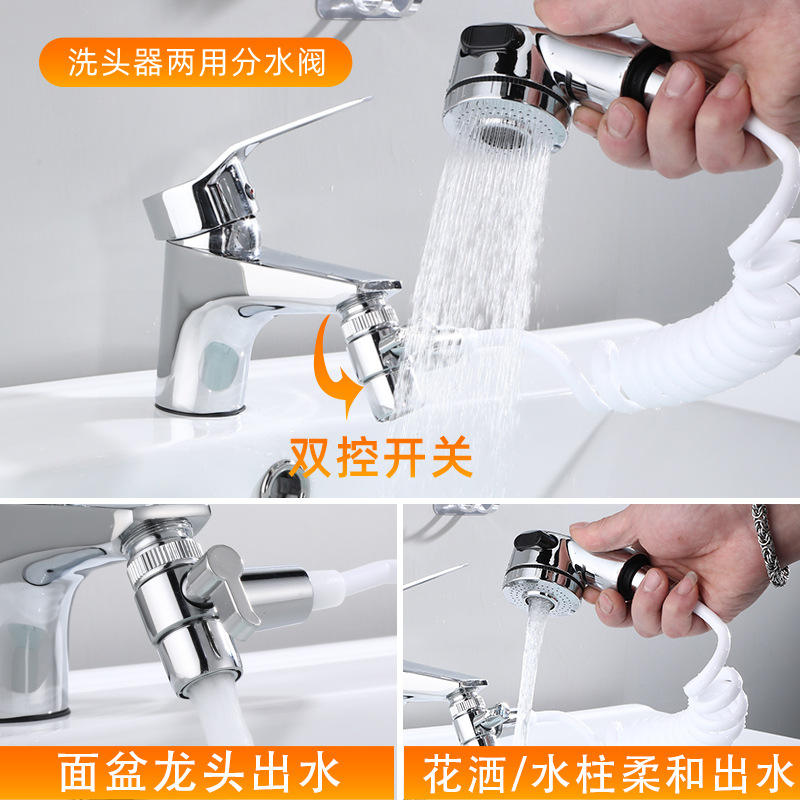 洗头器两用分水阀

双控开关

面盆龙头出水

花洒/水柱柔和出水