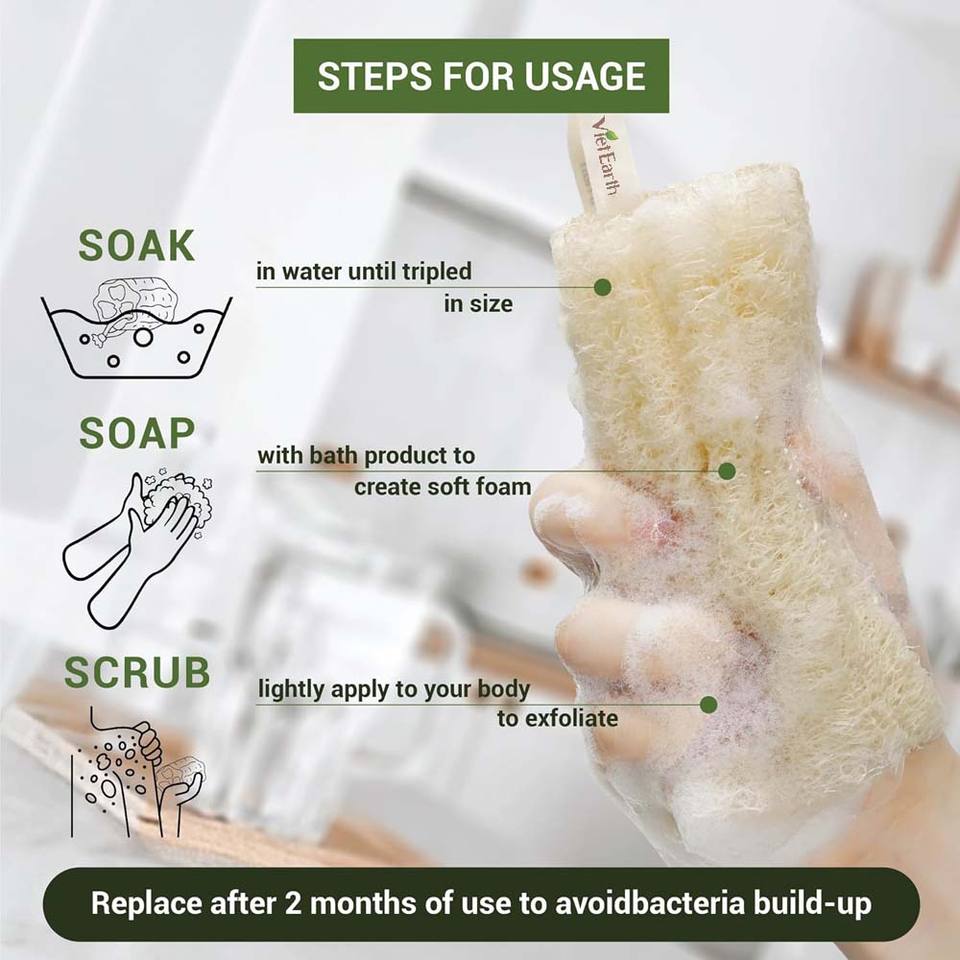 STEPS FOR USAGE

VietEarth

SOAK

in water until tripled in size

SOAP

with bath product to create soft foam

SCRUB

lightly apply to your body to exfoliate

Replace after 2 months of use to avoidbacteria build-up